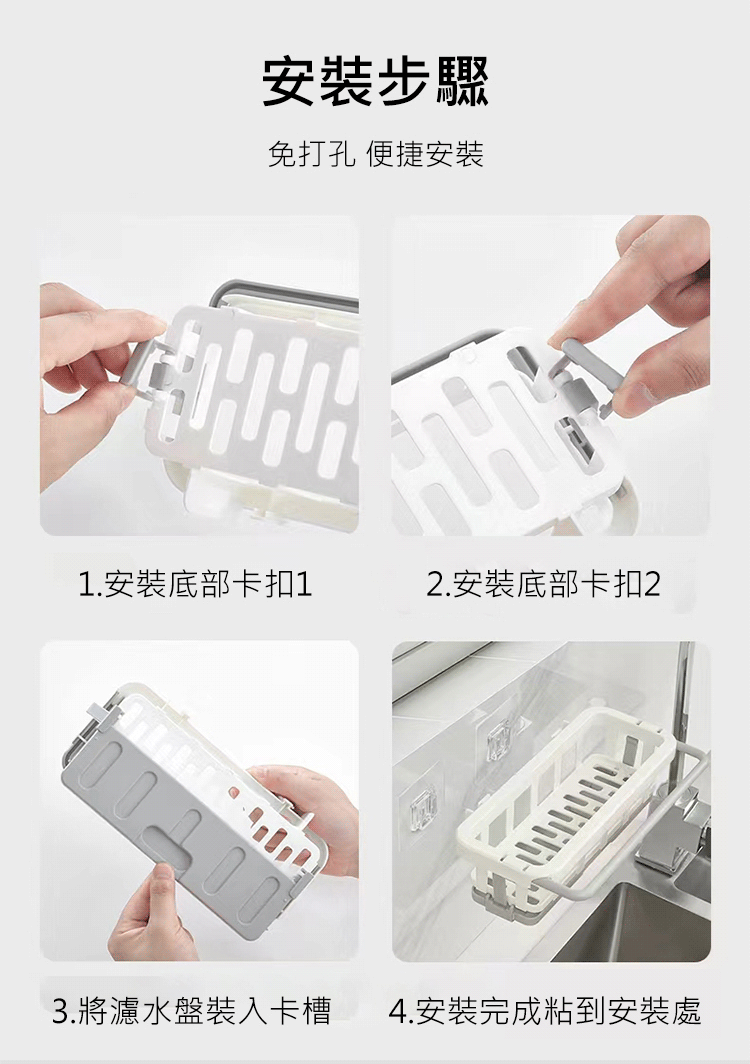 安裝步驟

免打孔 便捷安裝

1.安裝底部卡扣1

2.安裝底部卡扣2

3.將濾水盤裝入卡槽

4.安裝完成粘到安裝處