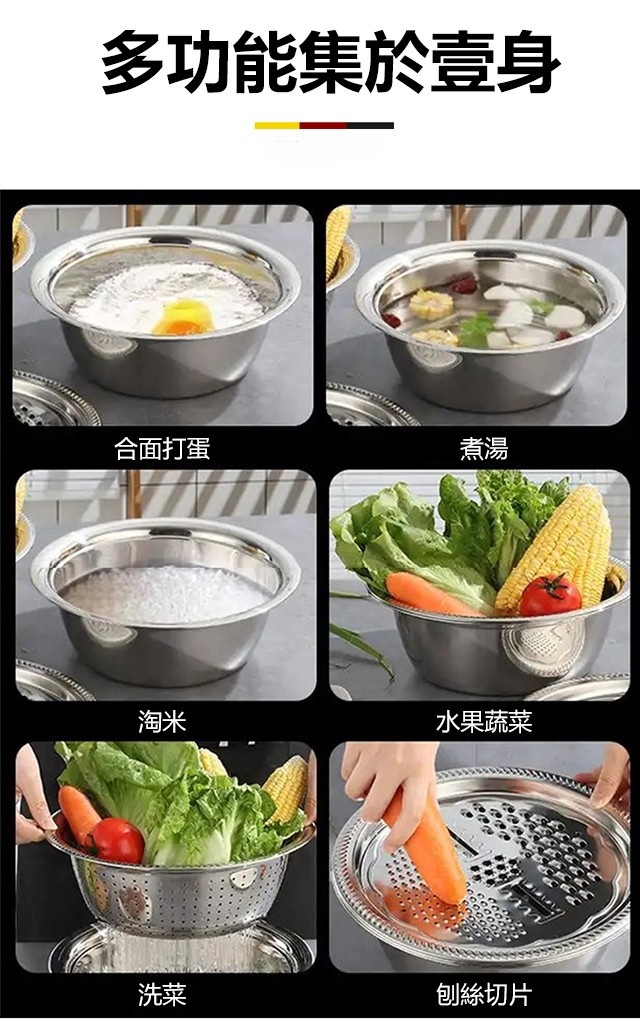 多功能集於壹身

合面打蛋

煮湯

淘米

水果蔬菜

洗菜

刨絲切片