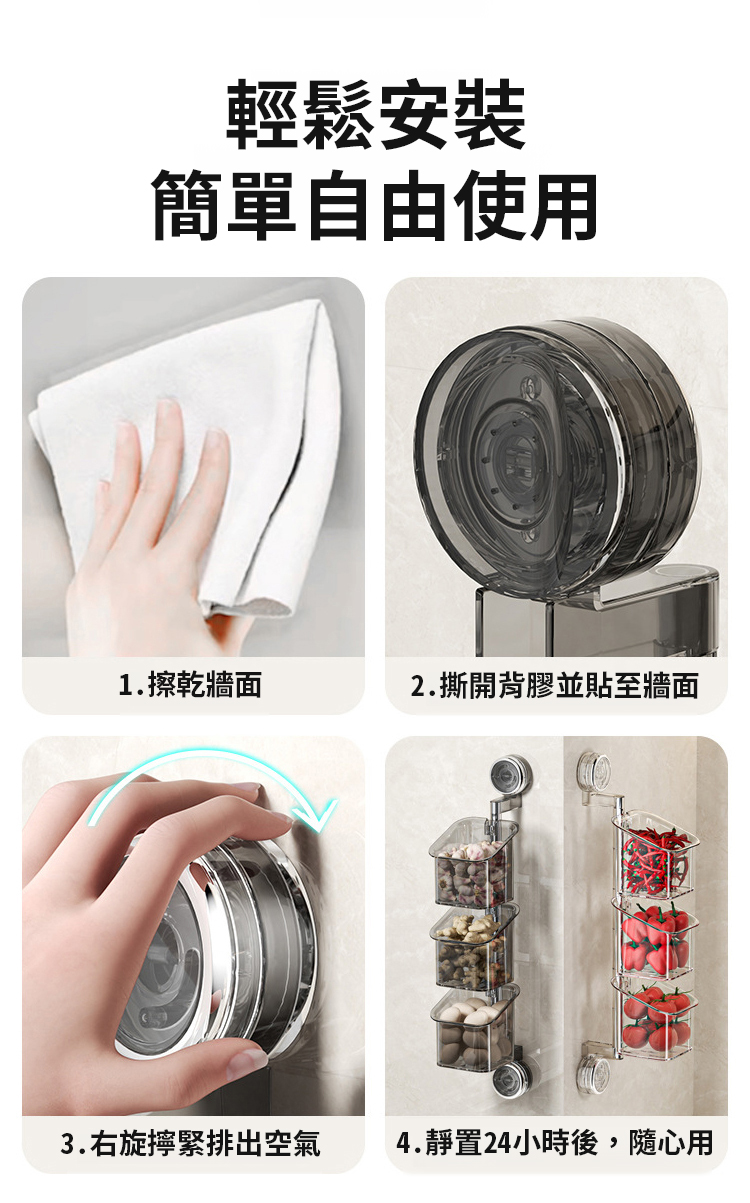 輕鬆安裝
簡單自由使用

1.擦乾牆面

2.撕開背膠並貼至牆面

3.右旋擰緊排出空氣

4.靜置24小時後，隨心用