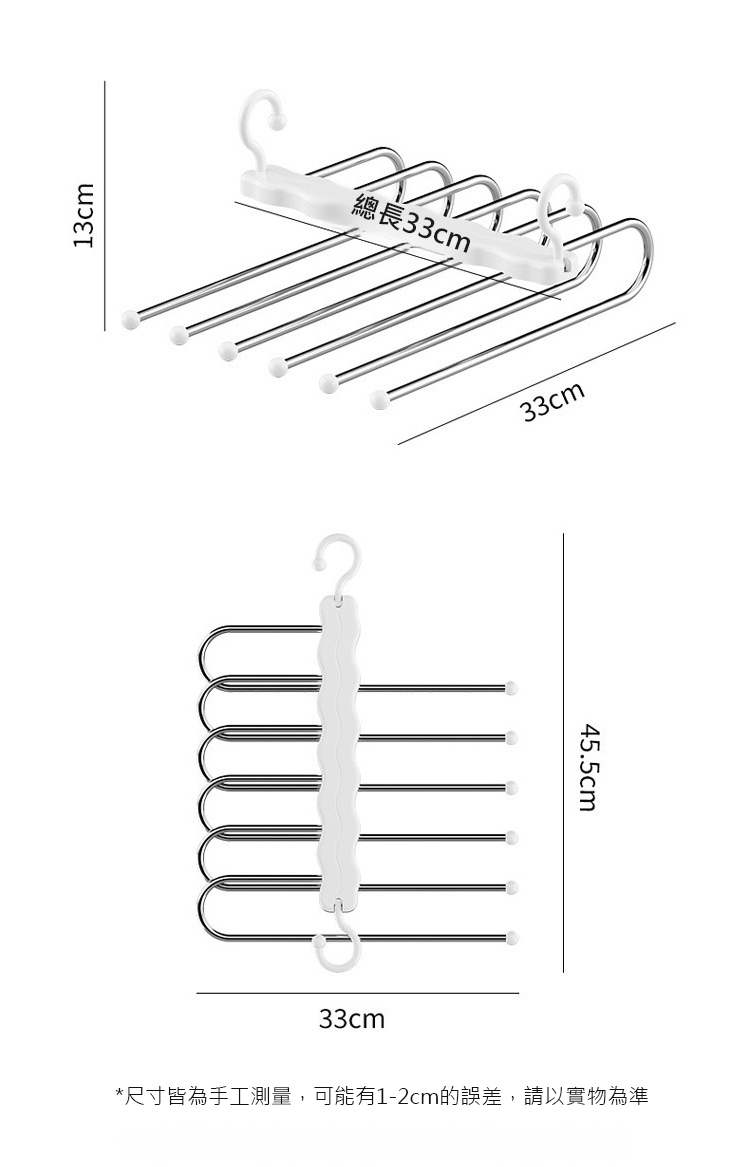 13cm

總長33cm

33cm

45.5cm

33cm

*尺寸皆為手工測量，可能有1-2cm的誤差，請以實物為準