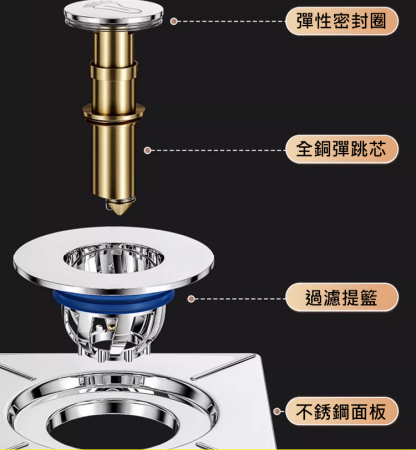 彈性密封圈

全銅彈跳芯

過濾提籃

不銹鋼面板