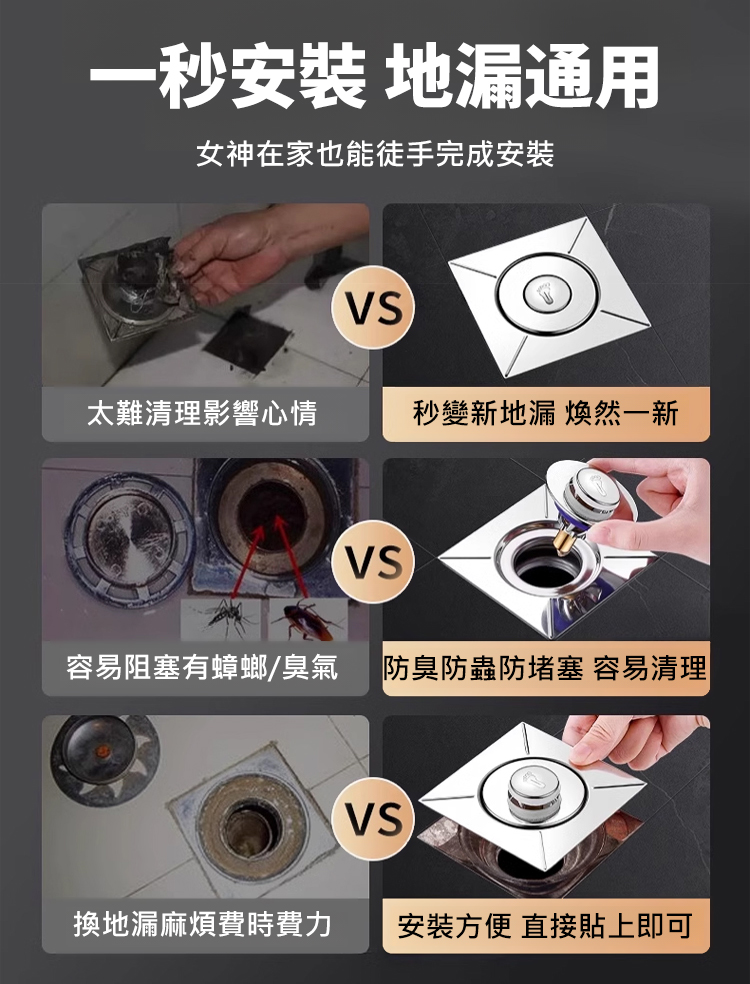 一秒安裝 地漏通用

女神在家也能徒手完成安裝

VS

太難清理影響心情

秒變新地漏 煥然一新

VS

容易阻塞有蟑螂/臭氣

防臭防蟲防堵塞 容易清理

VS

換地漏麻煩費時費力

安裝方便 直接貼上即可