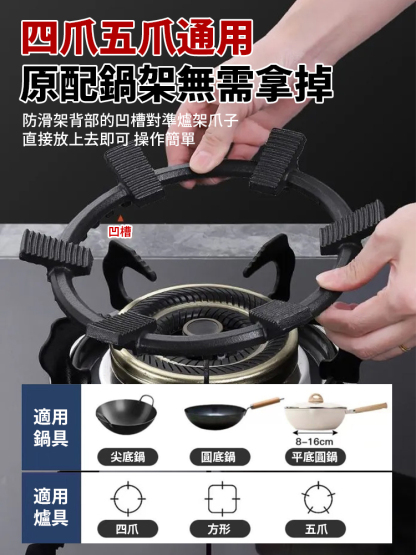 四爪五爪通用
原配鍋架無需拿掉

防滑架背部的凹槽對準爐架爪子
直接放上去即可 操作簡單

凹槽

適用鍋具

尖底鍋

圓底鍋

8-16cm
平底圓鍋

適用爐具

四爪

方形

五爪