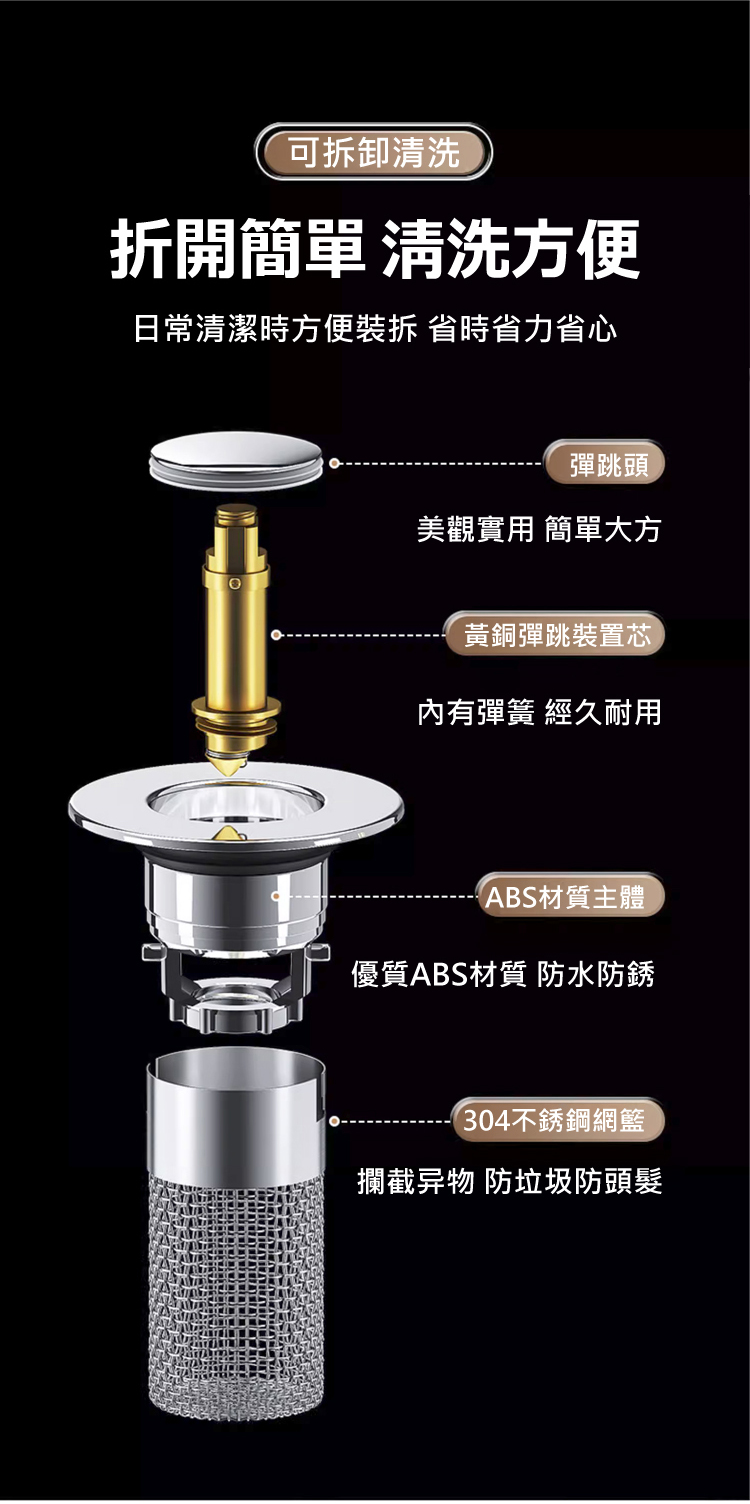 可拆卸清洗

折開簡單 清洗方便

日常清潔時方便裝拆 省時省力省心

彈跳頭

美觀實用 簡單大方

黃銅彈跳裝置芯

內有彈簧 經久耐用

ABS材質主體

優質ABS材質 防水防銹

304不銹鋼網籃

攔截异物 防垃圾防頭髮