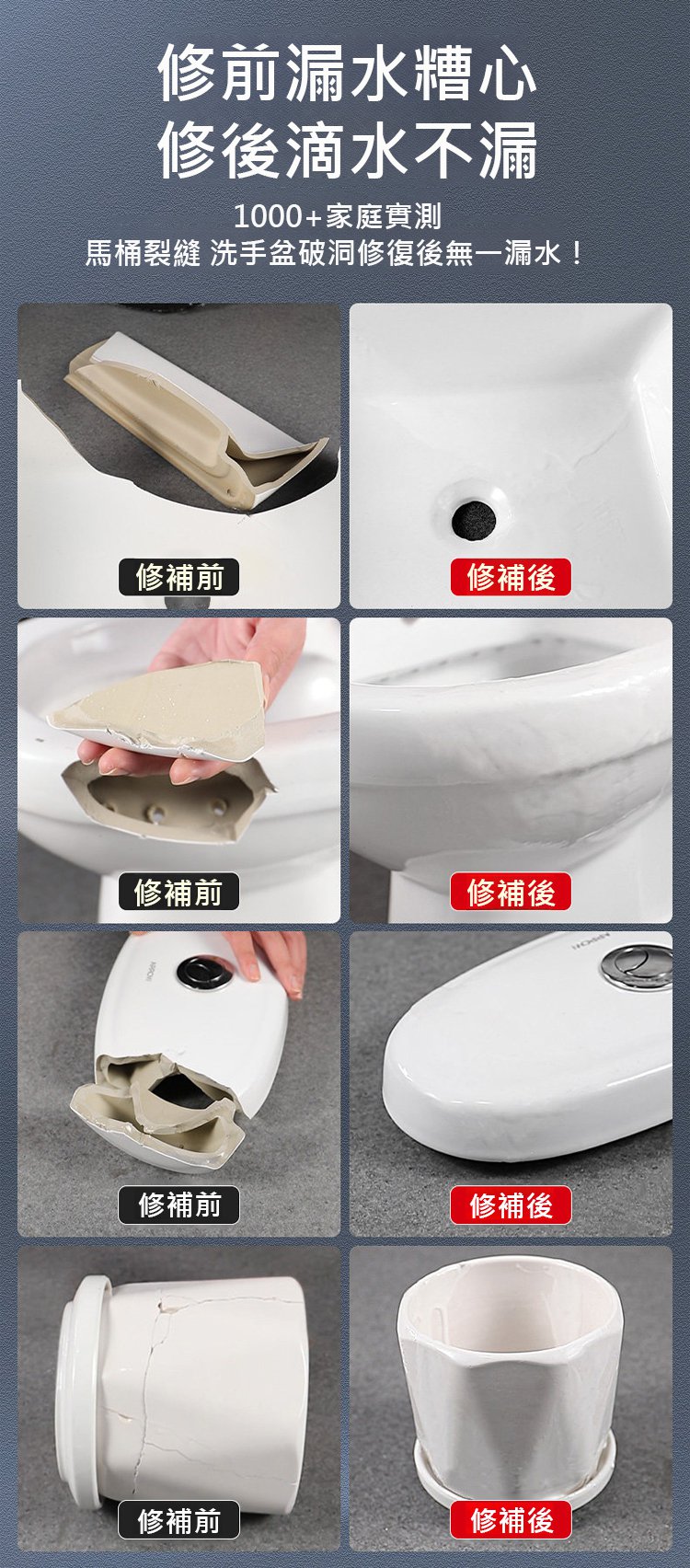 修前漏水糟心
修後滴水不漏

1000+家庭實測
馬桶裂縫 洗手盆破洞修復後無一漏水！

修補前

修補後

修補前

修補後

修補前

修補後

修補前

修補後