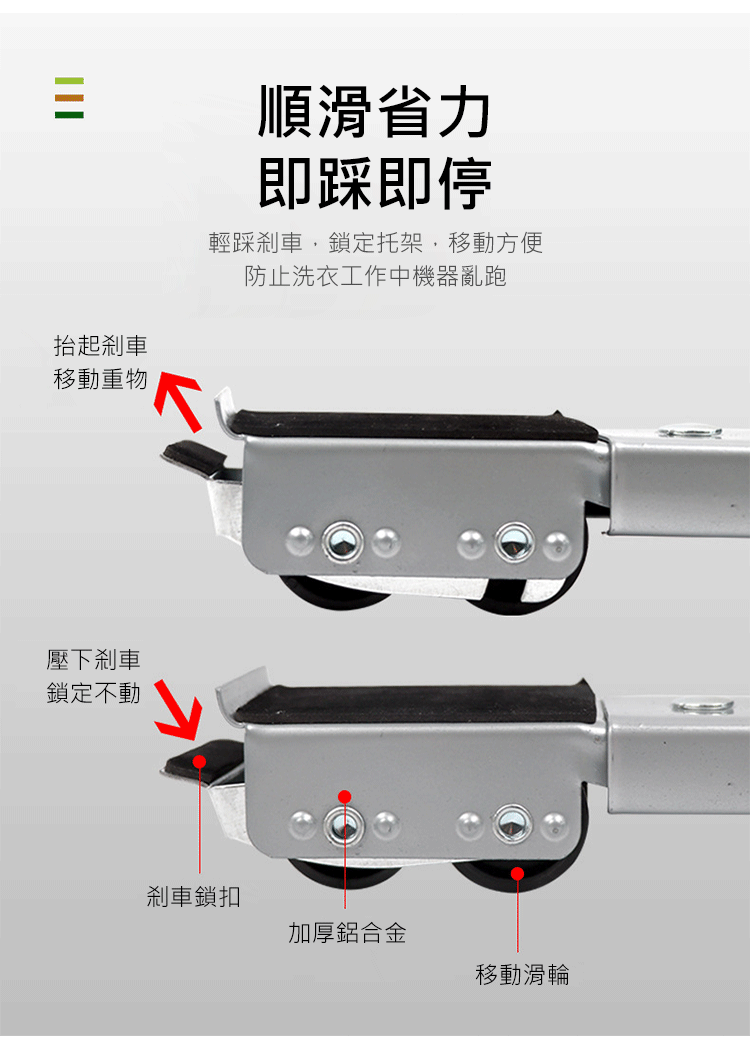 順滑省力
即踩即停

輕踩剎車，鎖定托架，移動方便
防止洗衣工作中機器亂跑

抬起剎車
移動重物

壓下剎車
鎖定不動

剎車鎖扣

加厚鋁合金

移動滑輪