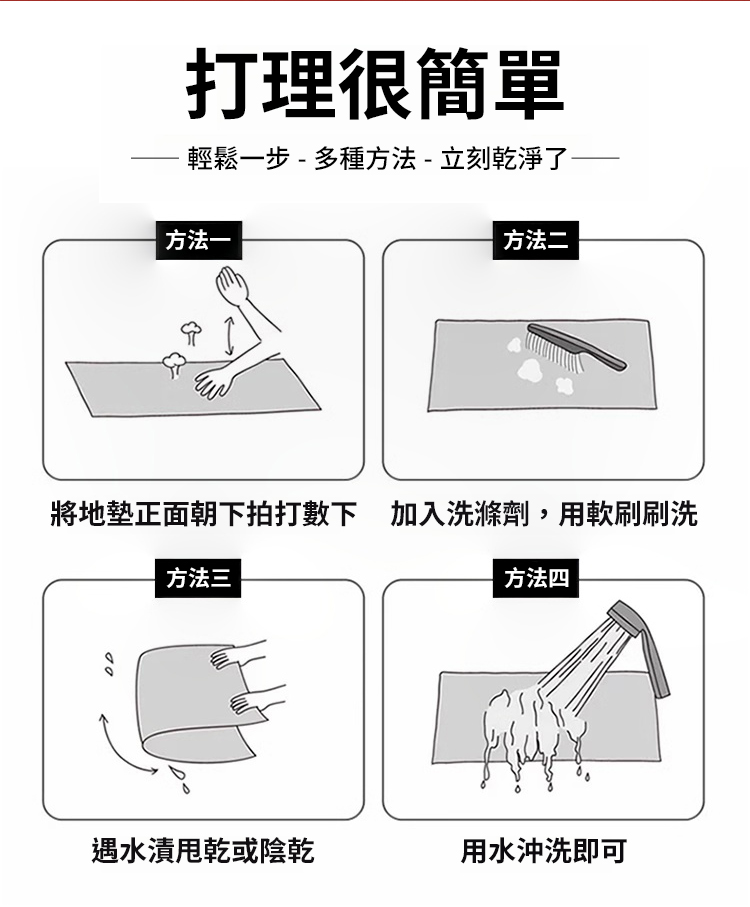 打理很簡單

輕鬆一步 - 多種方法 - 立刻乾淨了

方法一

將地墊正面朝下拍打數下

方法二

加入洗滌劑，用軟刷刷洗

方法三

遇水漬甩乾或陰乾

方法四

用水沖洗即可