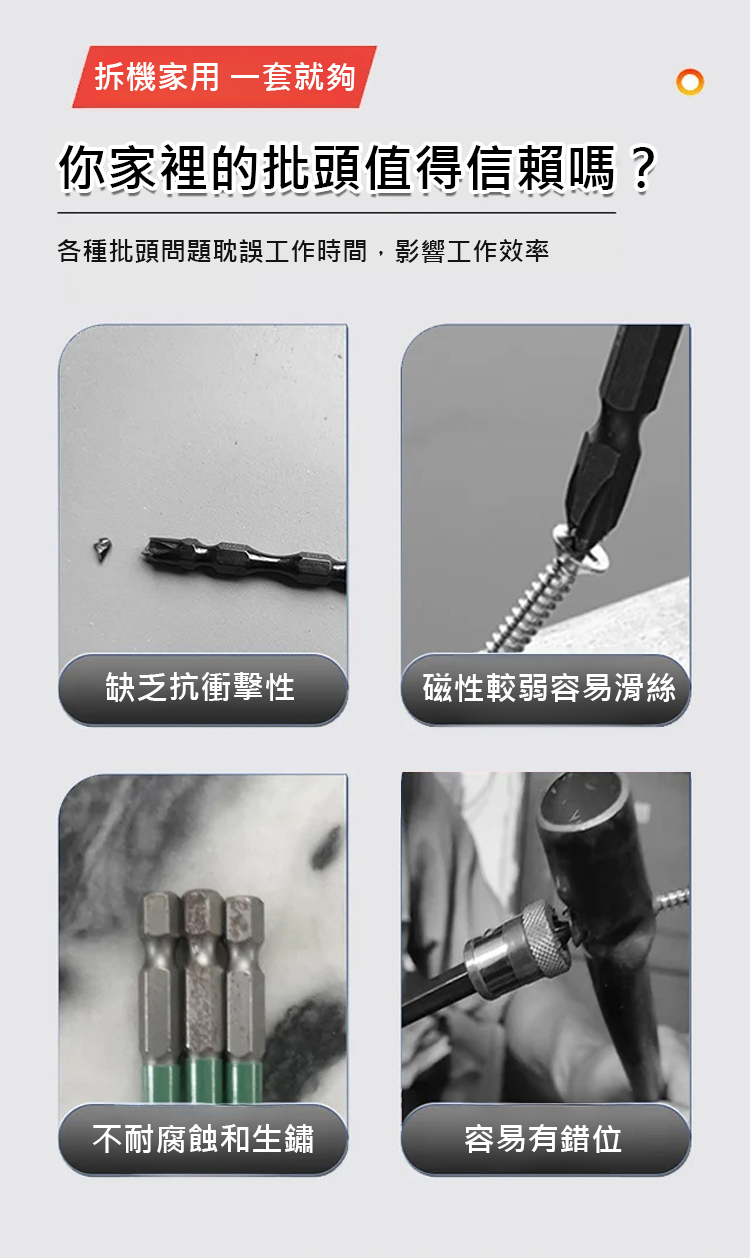 拆機家用 一套就夠

你家裡的批頭值得信賴嗎？

各種批頭問題耽誤工作時間，影響工作效率

缺乏抗衝擊性

磁性較弱容易滑絲

不耐腐蝕和生鏽

容易有錯位