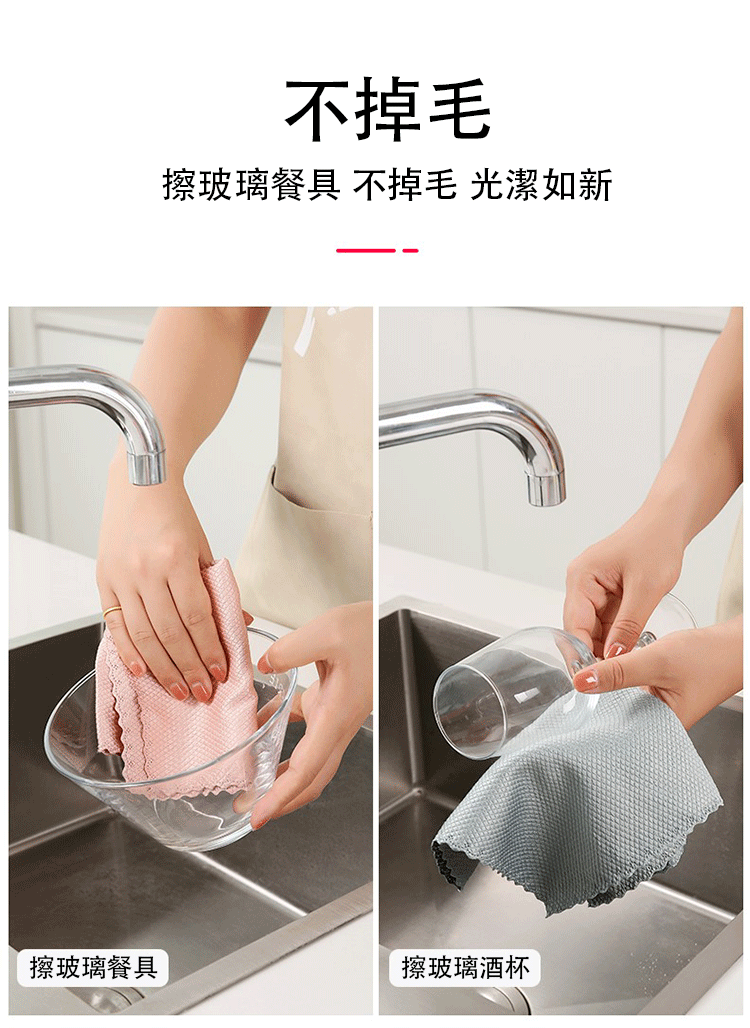 不掉毛

擦玻璃餐具 不掉毛 光潔如新

擦玻璃餐具

擦玻璃酒杯