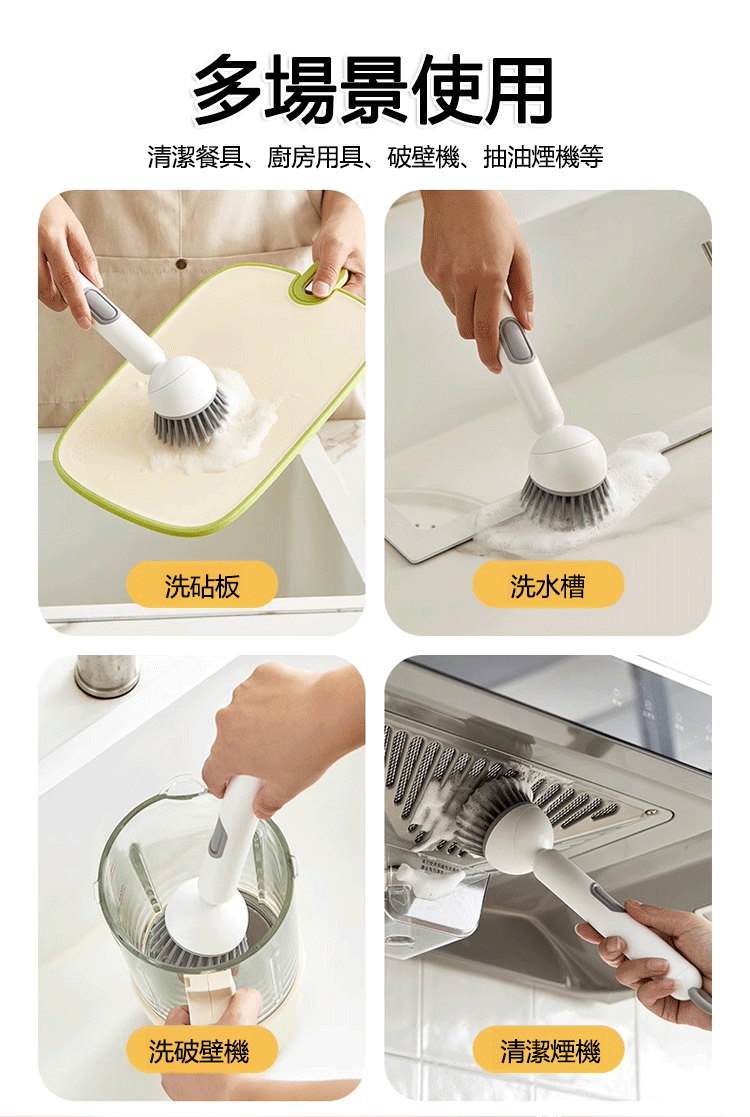 多場景使用

清潔餐具、廚房用具、破壁機、抽油煙機等

洗砧板

洗水槽

洗破壁機

清潔煙機