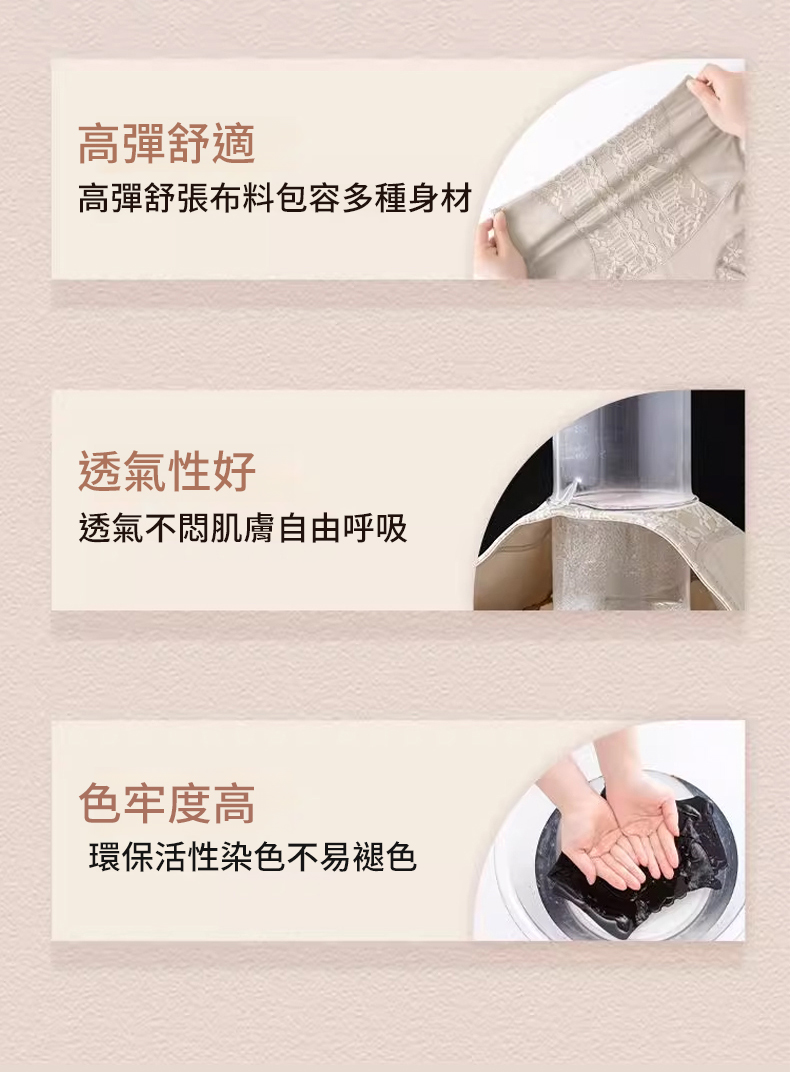 高彈舒適
高彈舒張布料包容多種身材

透氣性好
透氣不悶肌膚自由呼吸

色牢度高
環保活性染色不易褪色