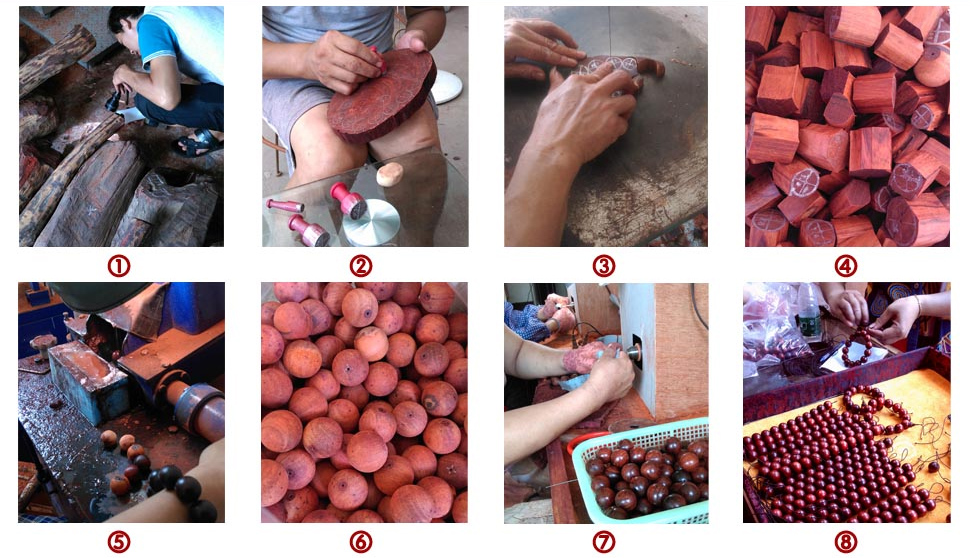 ①
②
③
④
⑤
⑥
⑦
⑧