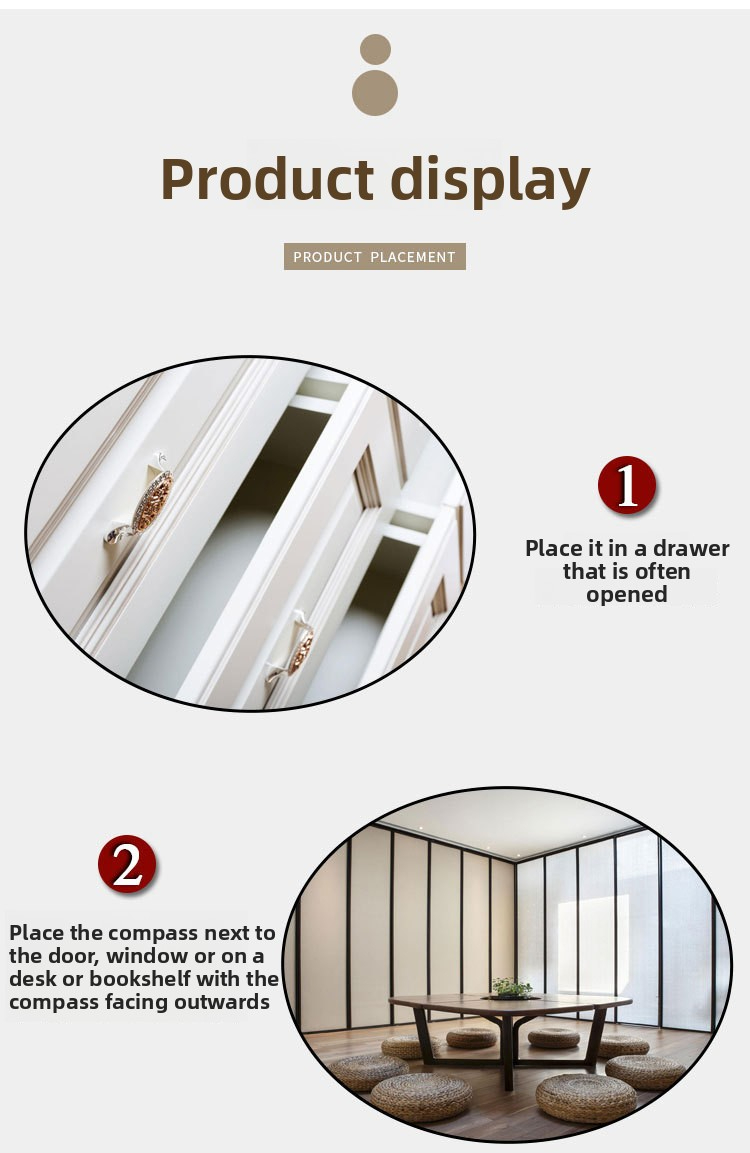 Product display

PRODUCT PLACEMENT

1

Place it in a drawer that is often opened

2

Place the compass next to the door, window or on a desk or bookshelf with the compass facing outwards