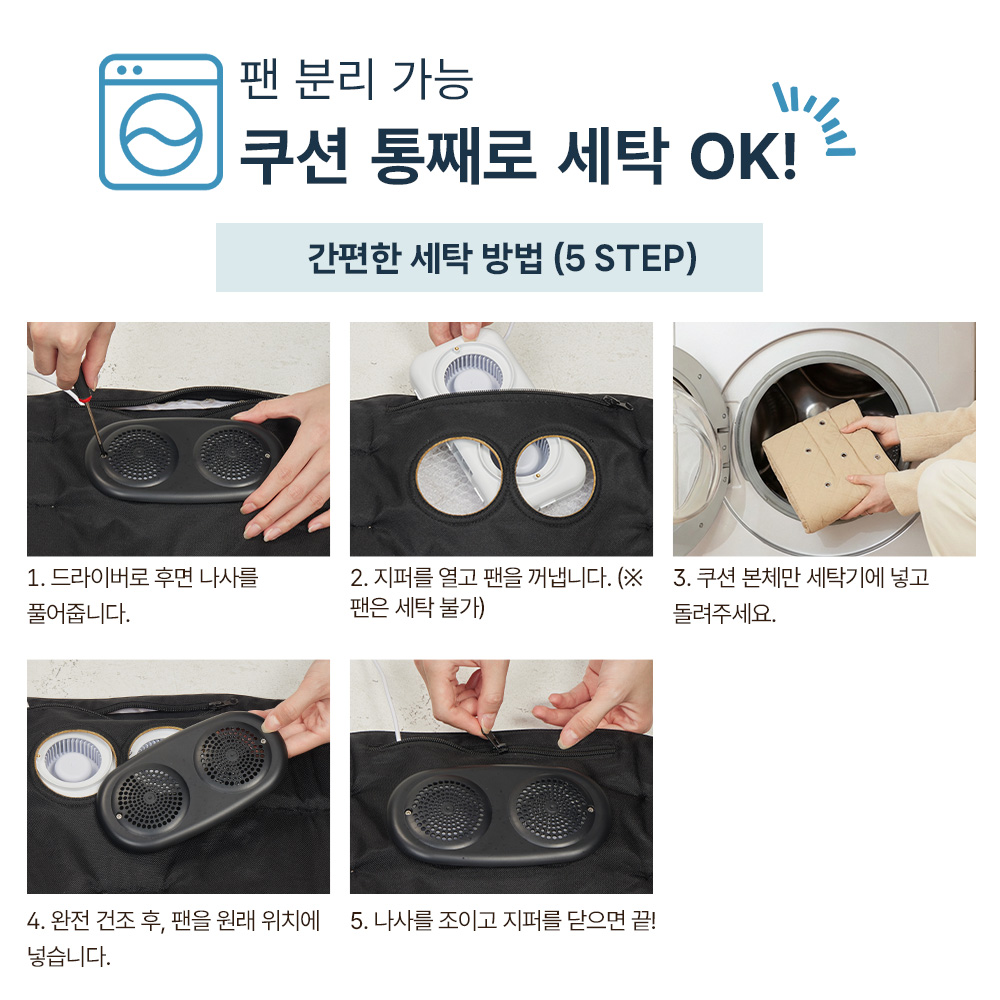 팬 분리 가능
쿠션 통째로 세탁 OK!

간편한 세탁 방법 (5 STEP)

1. 드라이버로 후면 나사를 풀어줍니다.

2. 지퍼를 열고 팬을 꺼냅니다. (※ 팬은 세탁 불가)

3. 쿠션 본체만 세탁기에 넣고 돌려주세요.

4. 완전 건조 후, 팬을 원래 위치에 넣습니다.

5. 나사를 조이고 지퍼를 닫으면 끝!