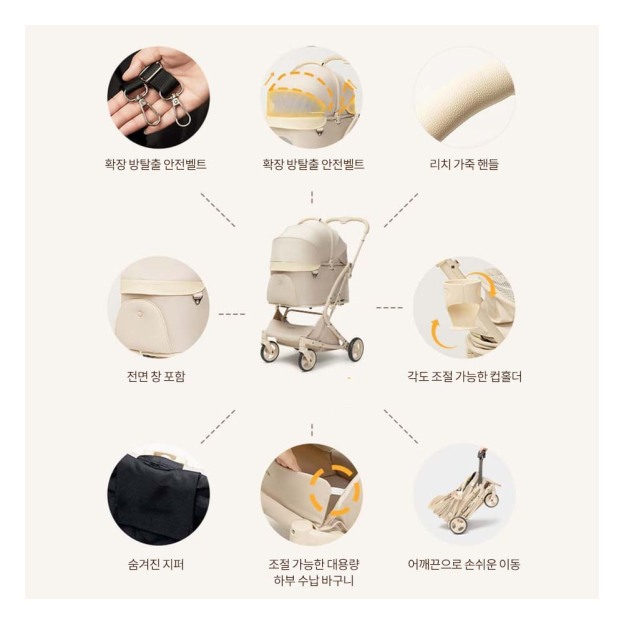 확장 방탈출 안전벨트

확장 방탈출 안전벨트

리치 가죽 핸들

전면 창 포함

각도 조절 가능한 컵홀더

숨겨진 지퍼

조절 가능한 대용량 하부 수납 바구니

어깨끈으로 손쉬운 이동