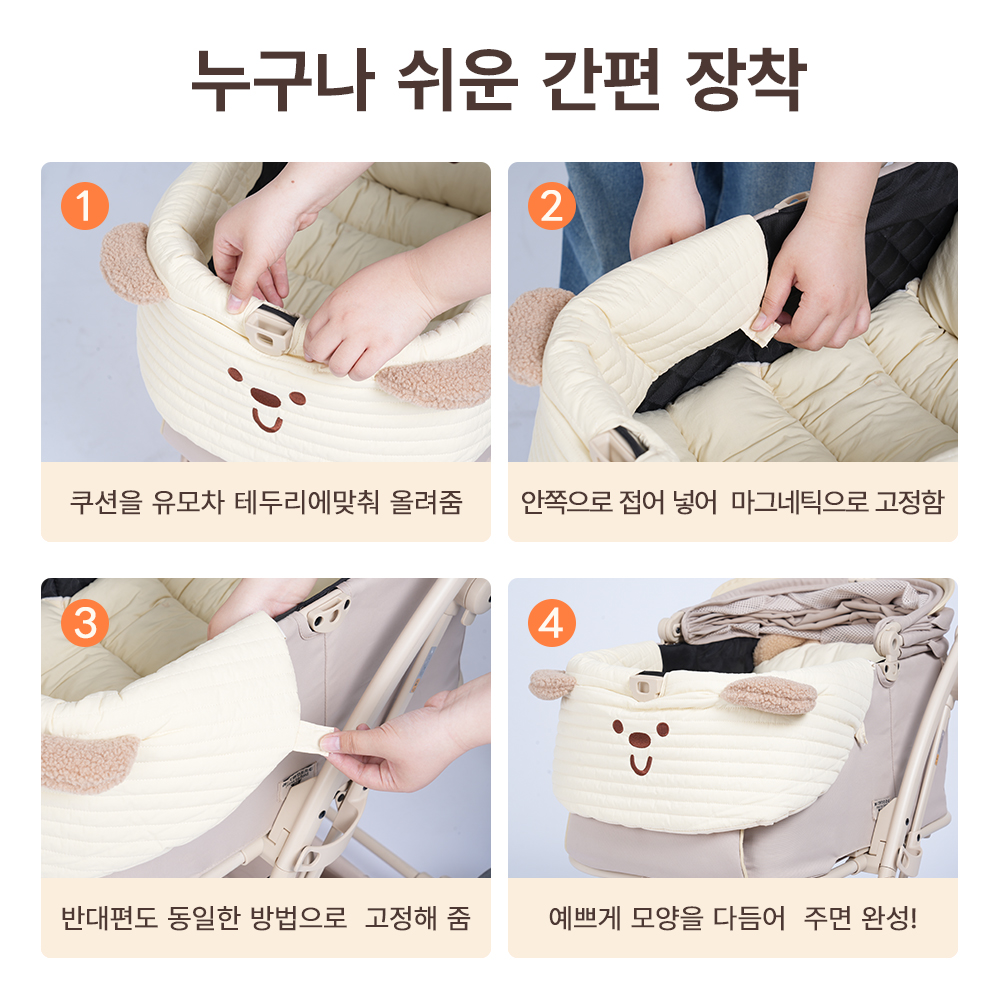 누구나 쉬운 간편 장착

1

쿠션을 유모차 테두리에맞춰 올려줌

2

안쪽으로 접어 넣어 마그네틱으로 고정함

3

반대편도 동일한 방법으로 고정해 줌

4

예쁘게 모양을 다듬어 주면 완성!