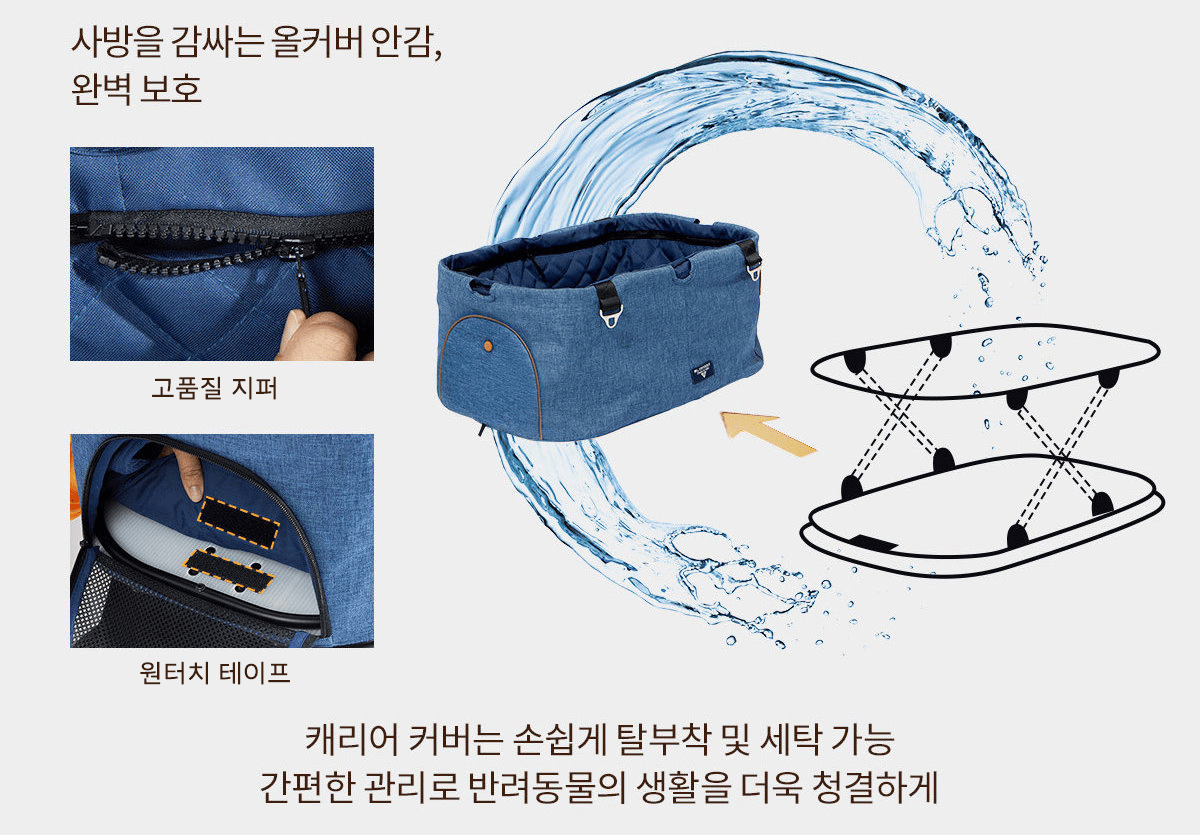 사방을 감싸는 올커버 안감,
완벽 보호

고품질 지퍼

원터치 테이프

캐리어 커버는 손쉽게 탈부착 및 세탁 가능
간편한 관리로 반려동물의 생활을 더욱 청결하게