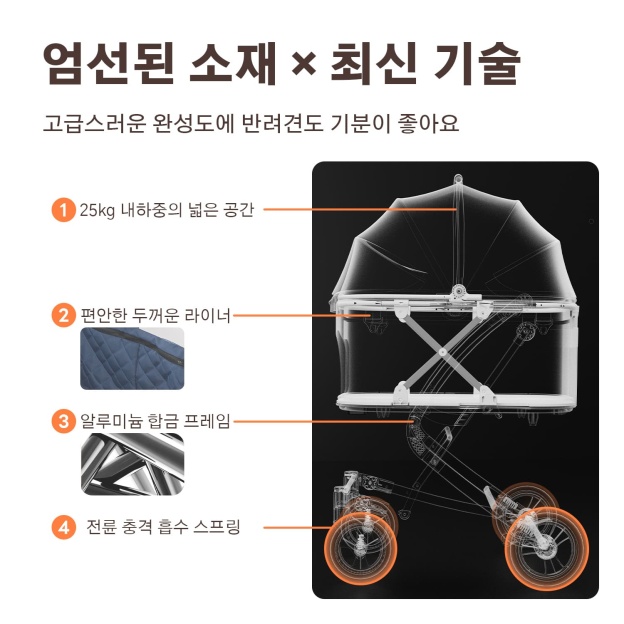 엄선된 소재 × 최신 기술

고급스러운 완성도에 반려견도 기분이 좋아요

1 25kg 내하중의 넓은 공간

2 편안한 두꺼운 라이너

3 알루미늄 합금 프레임

4 전륜 충격 흡수 스프링