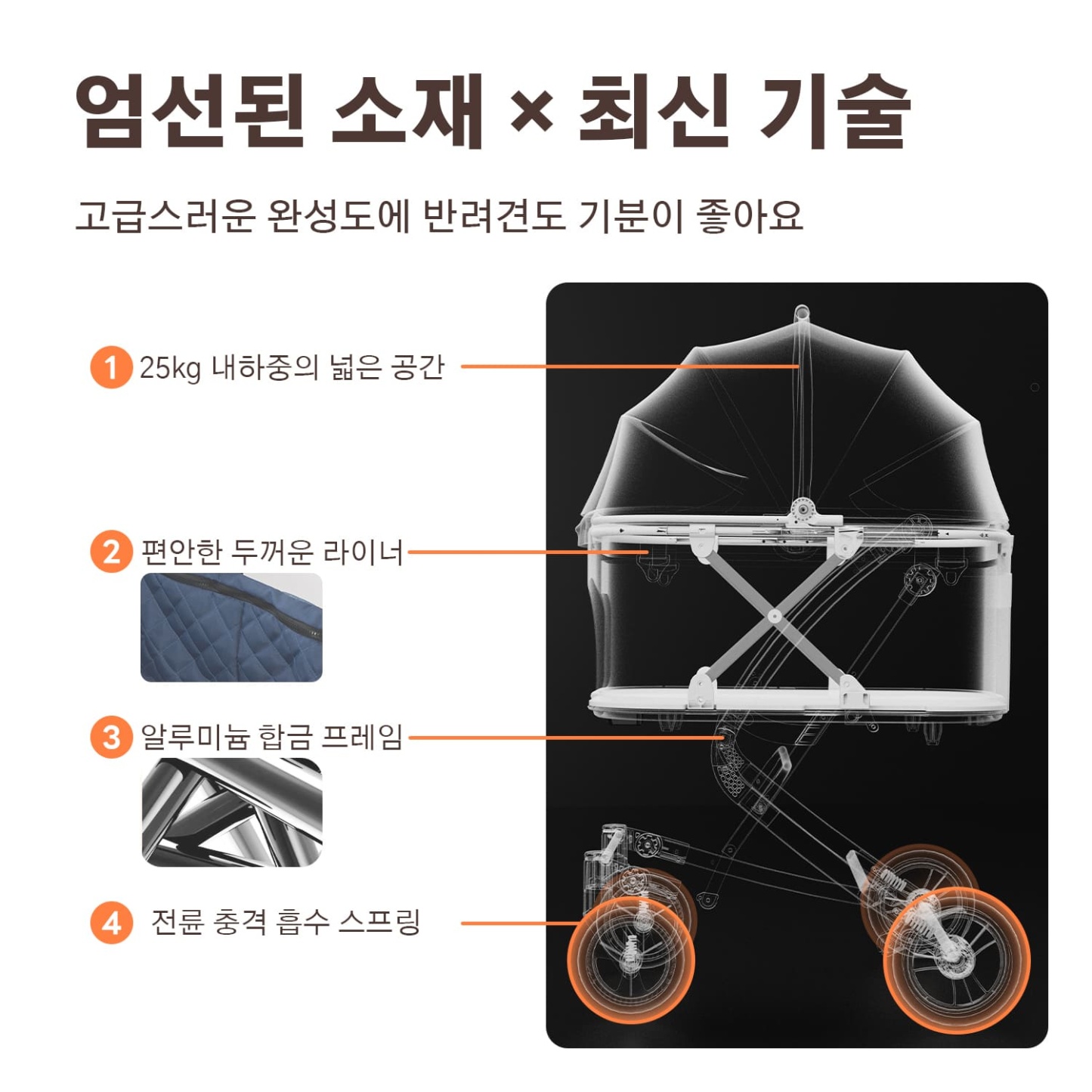 엄선된 소재 × 최신 기술

고급스러운 완성도에 반려견도 기분이 좋아요

1 25kg 내하중의 넓은 공간

2 편안한 두꺼운 라이너

3 알루미늄 합금 프레임

4 전륜 충격 흡수 스프링