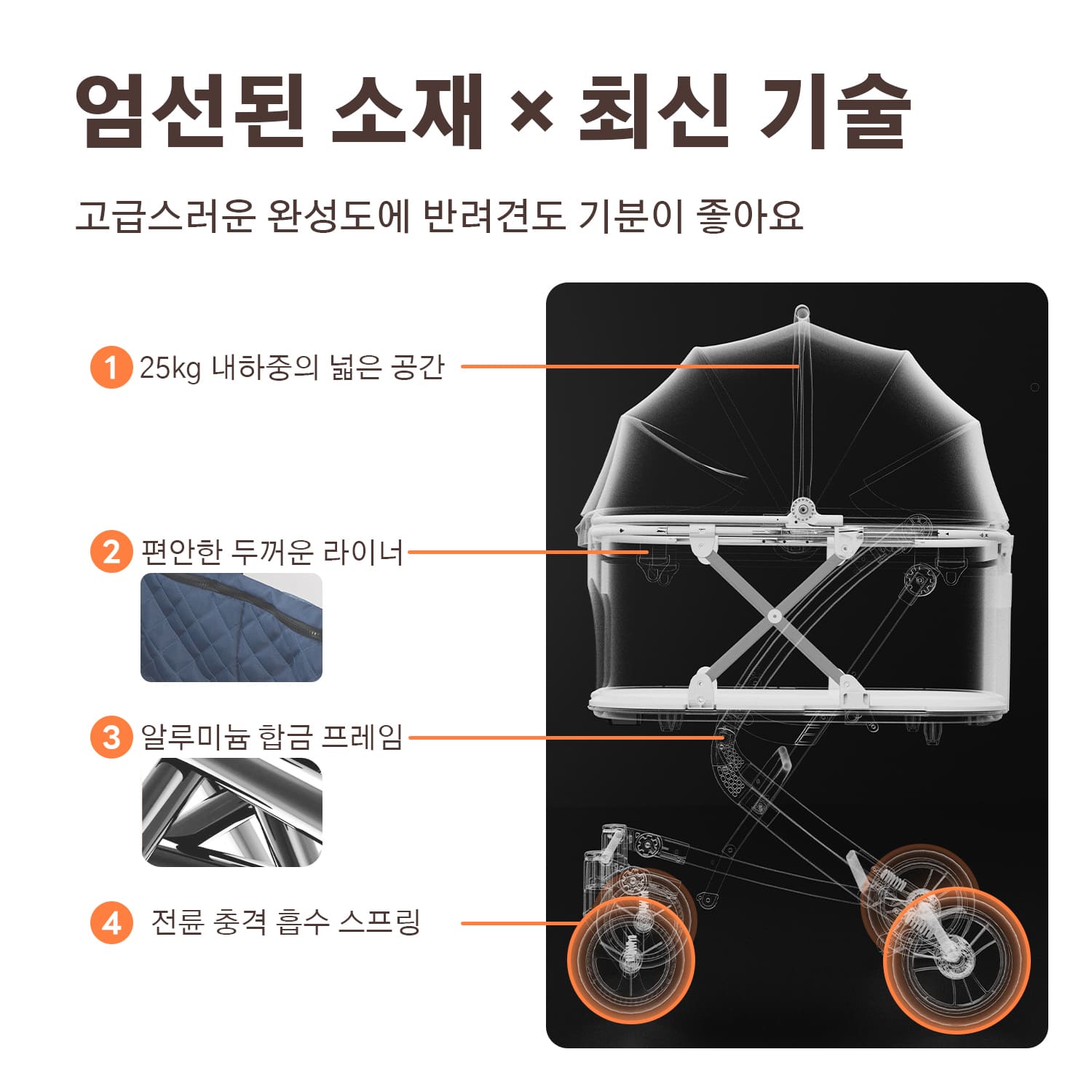 엄선된 소재 × 최신 기술

고급스러운 완성도에 반려견도 기분이 좋아요

1 25kg 내하중의 넓은 공간

2 편안한 두꺼운 라이너

3 알루미늄 합금 프레임

4 전륜 충격 흡수 스프링