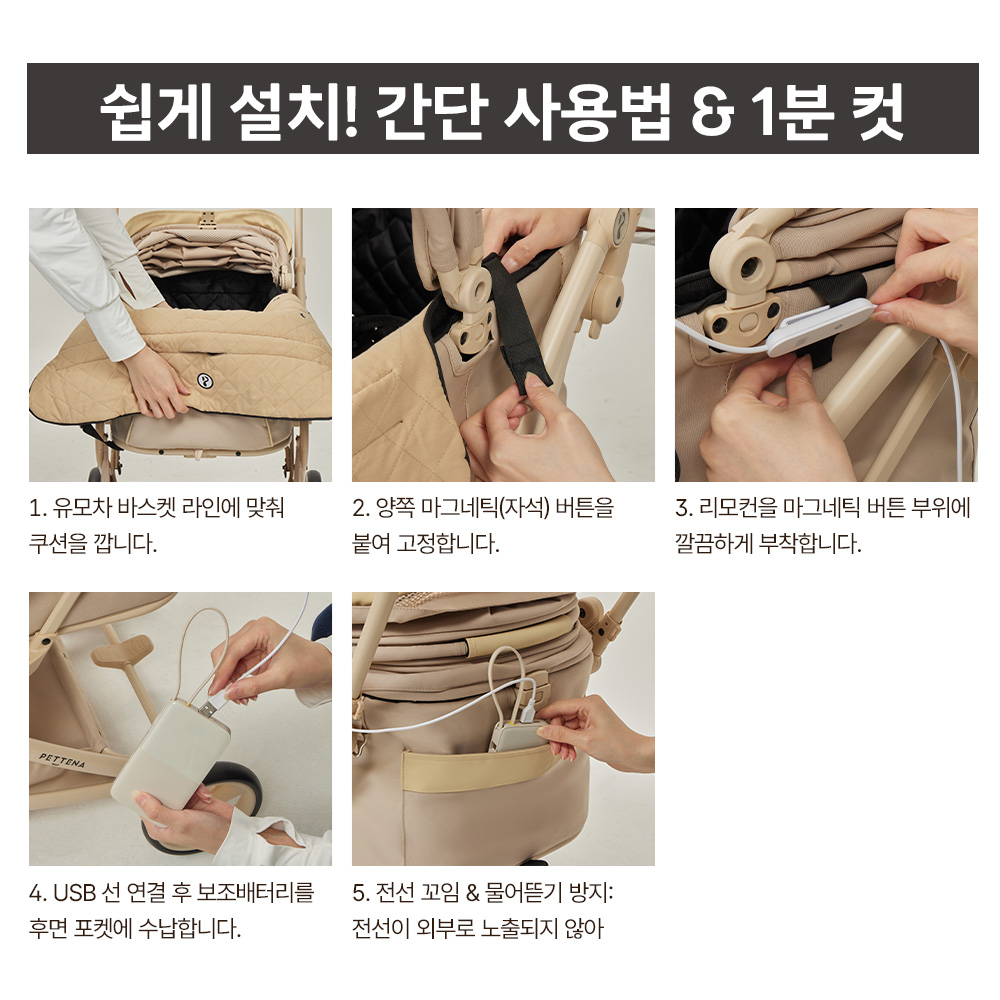 쉽게 설치! 간단 사용법 & 1분 컷

1. 유모차 바스켓 라인에 맞춰 쿠션을 깝니다.

2. 양쪽 마그네틱(자석) 버튼을 붙여 고정합니다.

3. 리모컨을 마그네틱 버튼 부위에 깔끔하게 부착합니다.

PETTENA

4. USB 선 연결 후 보조배터리를 후면 포켓에 수납합니다.

5. 전선 꼬임 & 물어뜯기 방지: 전선이 외부로 노출되지 않아