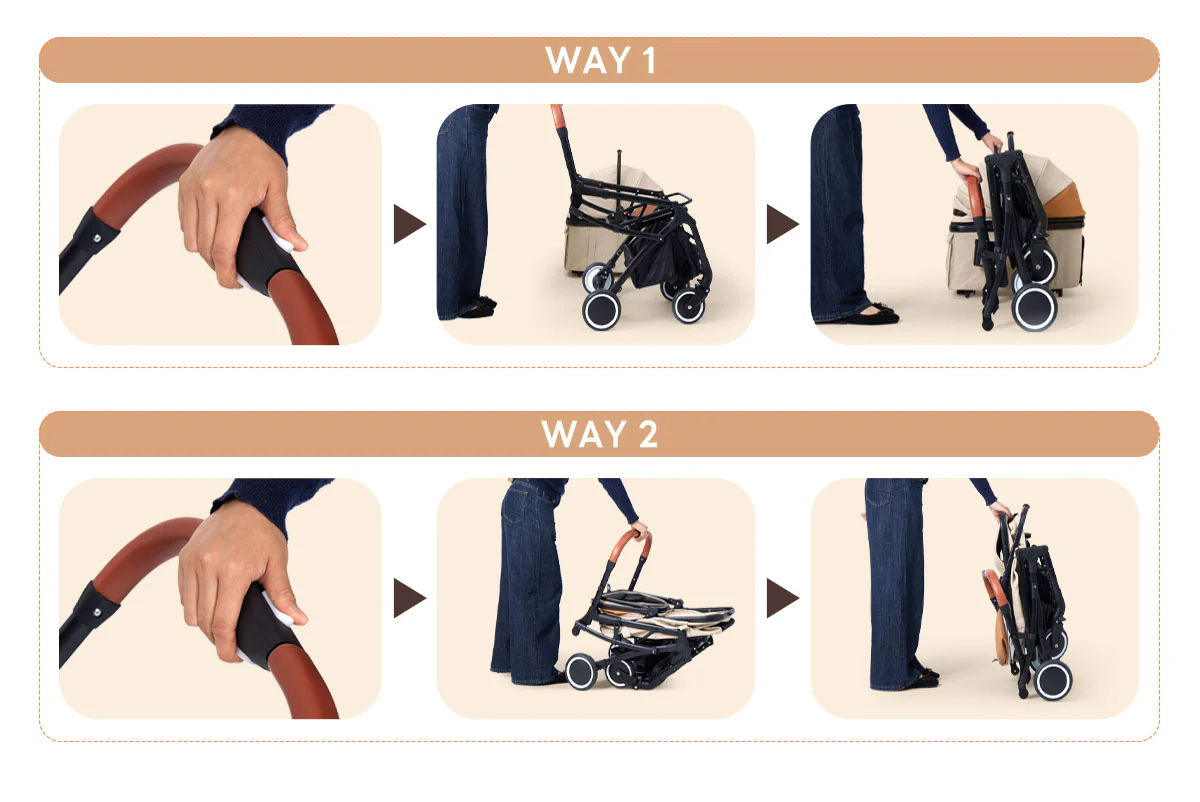 WAY 1

WAY 2