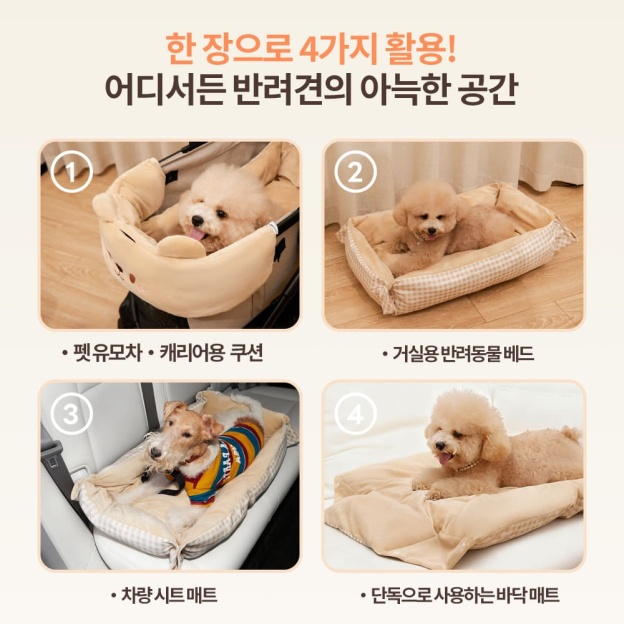 한 장으로 4가지 활용!
어디서든 반려견의 아늑한 공간

1

• 펫 유모차 • 캐리어용 쿠션

2

• 거실용 반려동물 베드

3

• 차량 시트 매트

4

• 단독으로 사용하는 바닥 매트