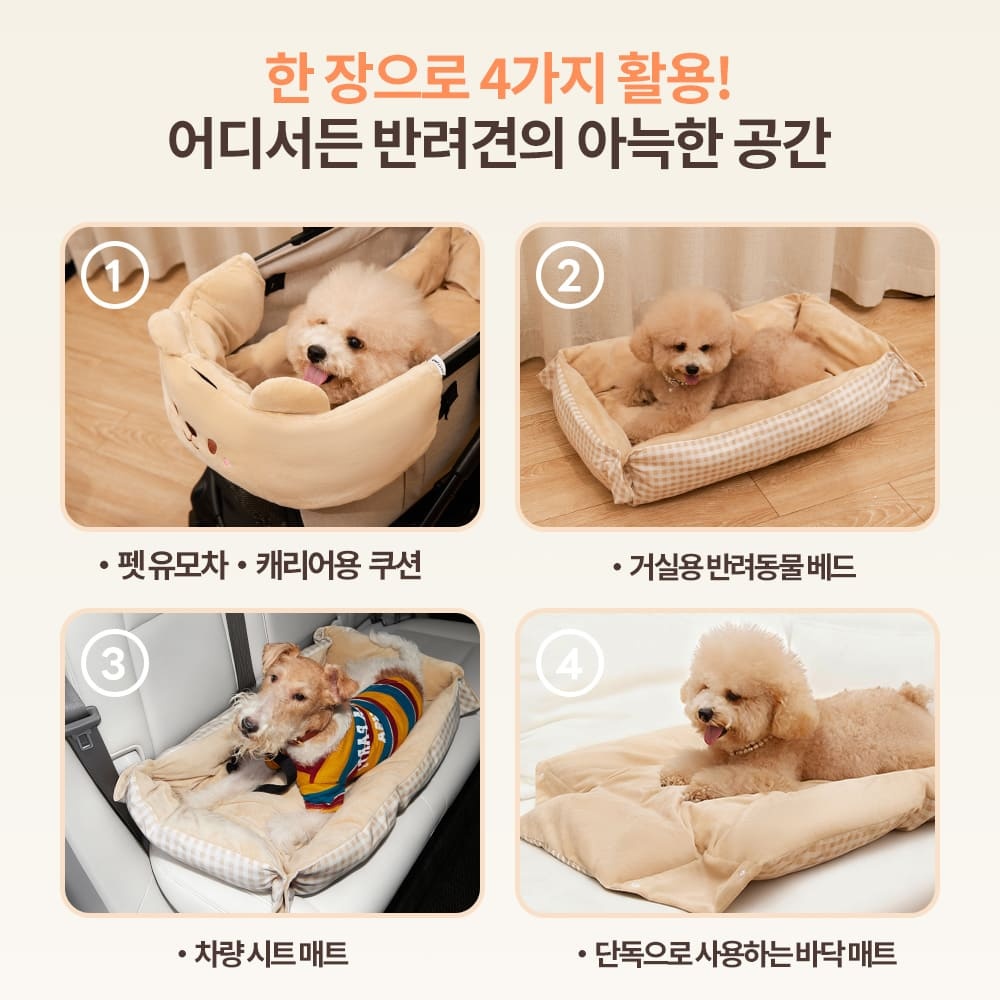 한 장으로 4가지 활용!
어디서든 반려견의 아늑한 공간

1

• 펫 유모차 • 캐리어용 쿠션

2

• 거실용 반려동물 베드

3

• 차량 시트 매트

4

• 단독으로 사용하는 바닥 매트