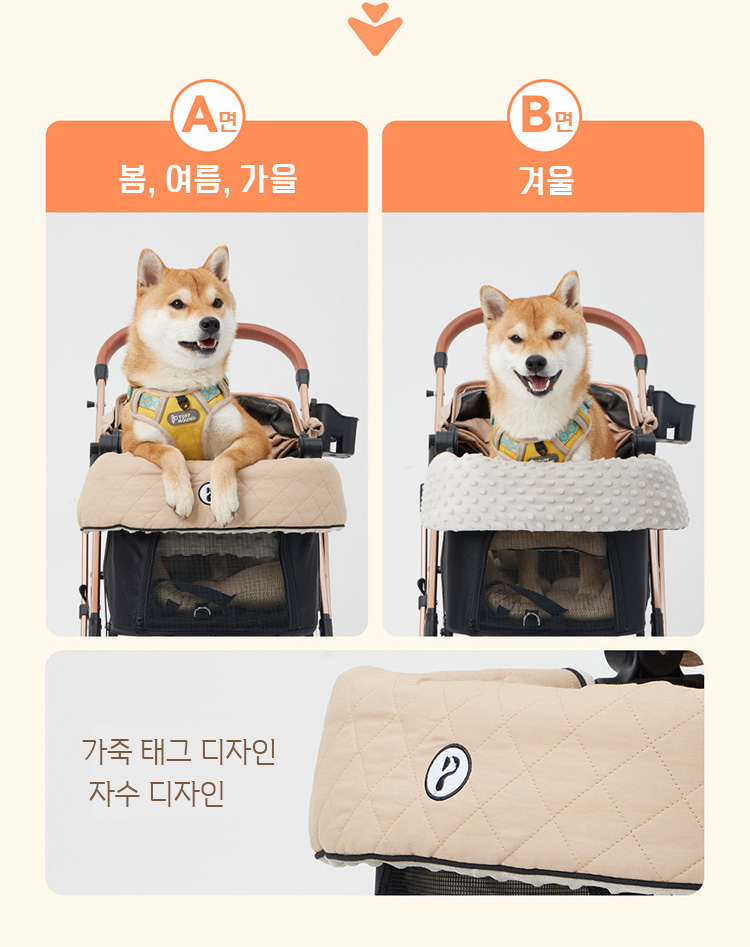 A면

봄, 여름, 가을

B면

겨울

가죽 태그 디자인
자수 디자인