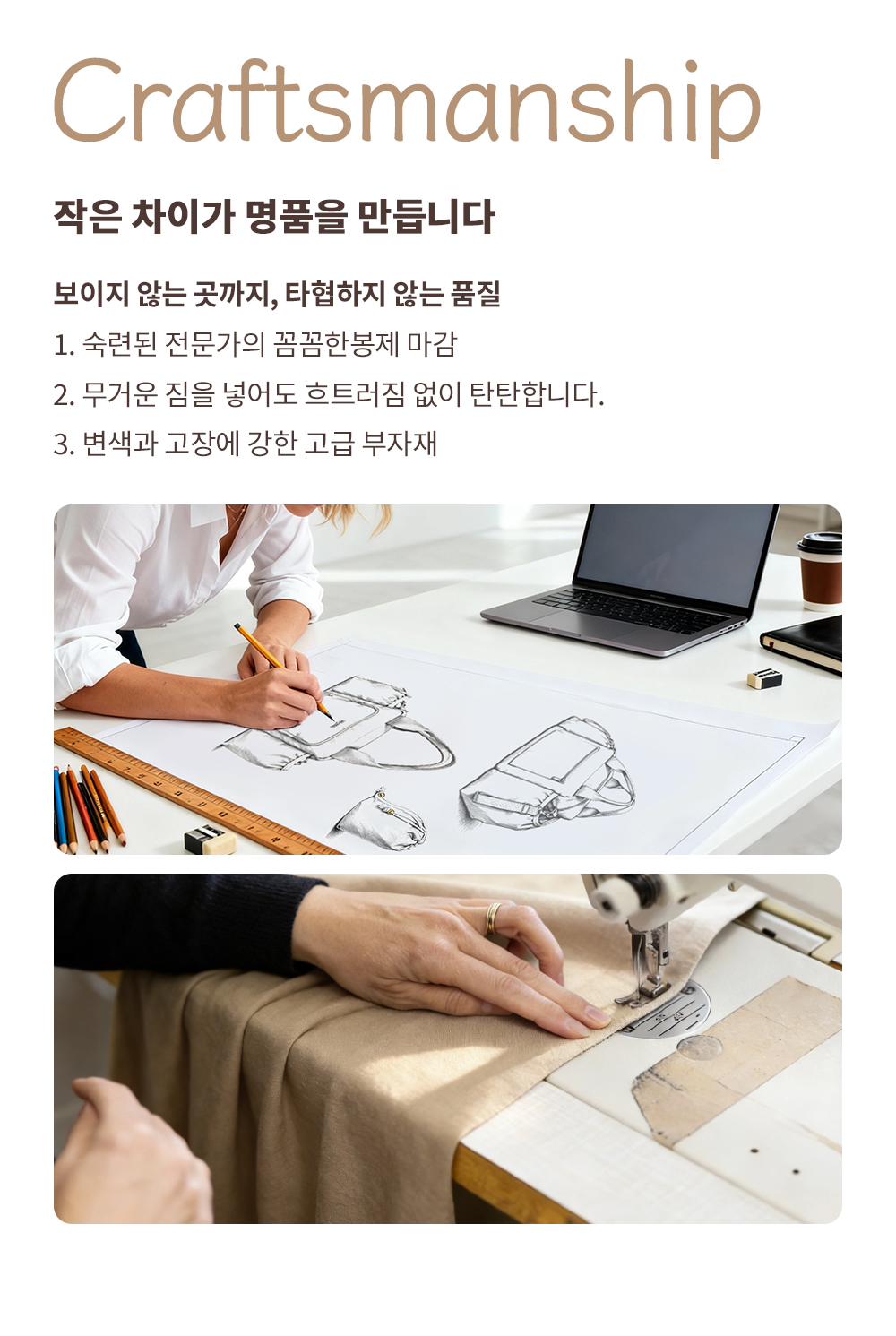 Craftsmanship

작은 차이가 명품을 만듭니다

보이지 않는 곳까지, 타협하지 않는 품질

1. 숙련된 전문가의 꼼꼼한봉제 마감

2. 무거운 짐을 넣어도 흐트러짐 없이 탄탄합니다.

3. 변색과 고장에 강한 고급 부자재