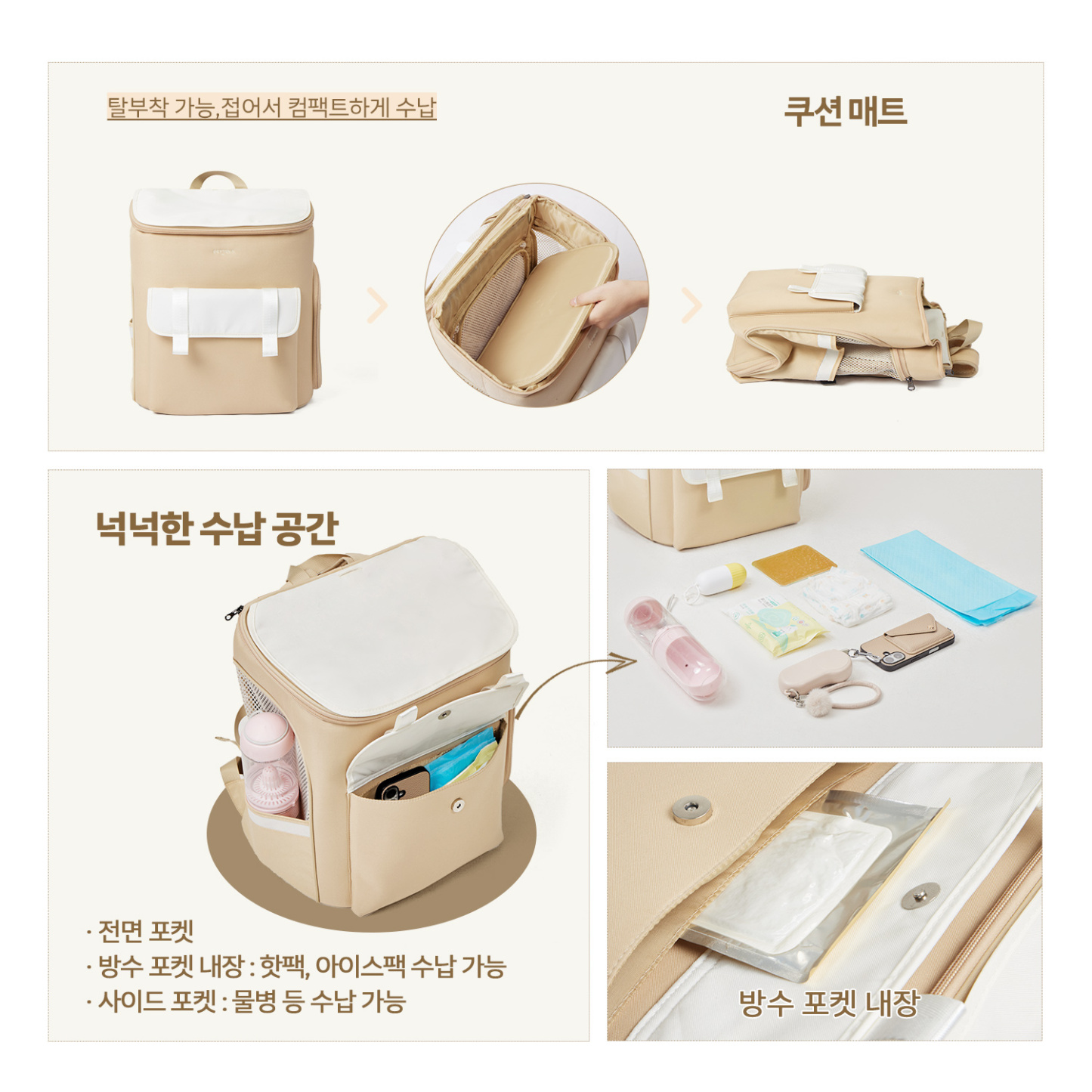 탈부착 가능,접어서 컴팩트하게 수납

쿠션 매트

넉넉한 수납 공간

· 전면 포켓
· 방수 포켓 내장 : 핫팩, 아이스팩 수납 가능
· 사이드 포켓 : 물병 등 수납 가능

방수 포켓 내장