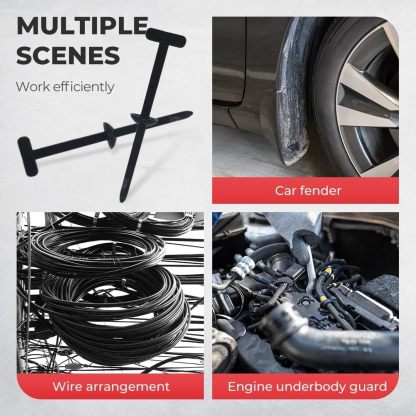 MULTIPLE SCENES

Work efficiently

Car fender

Wire arrangement

Engine underbody guard