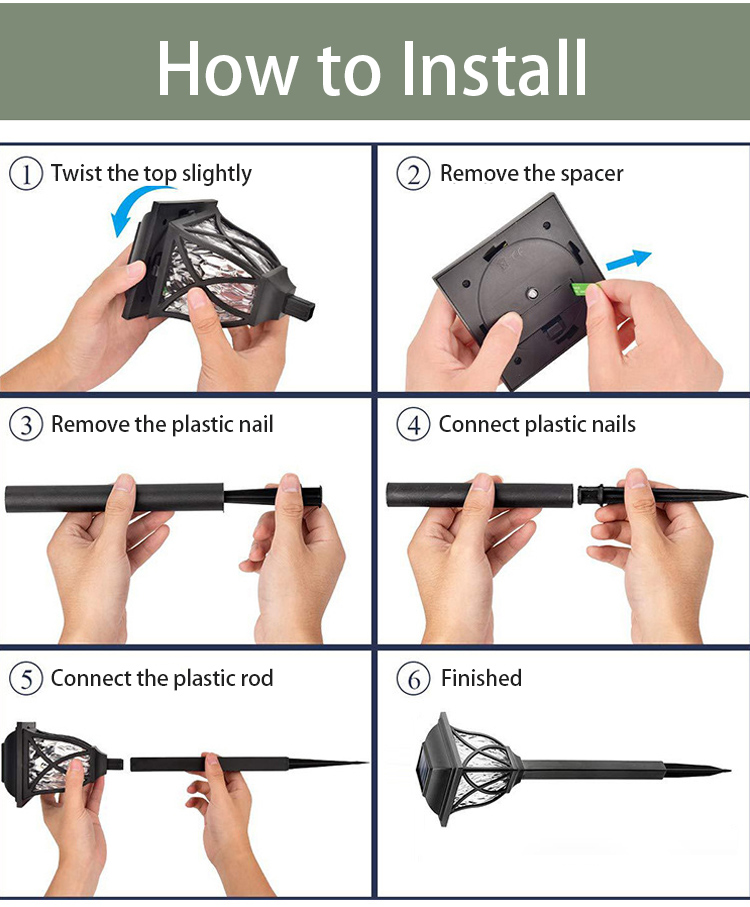 How to Install

① Twist the top slightly

② Remove the spacer

③ Remove the plastic nail

④ Connect plastic nails

⑤ Connect the plastic rod

⑥ Finished