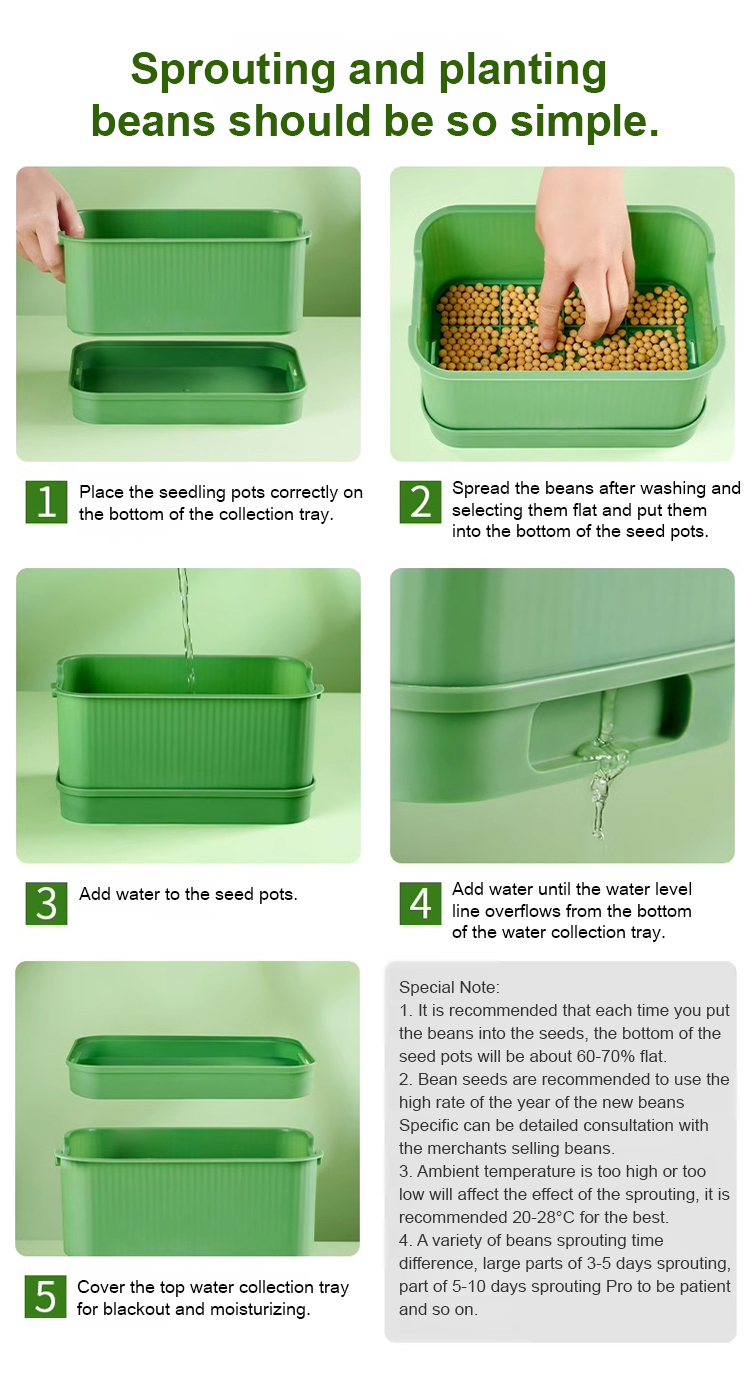 Sprouting and planting beans should be so simple.

1 Place the seedling pots correctly on the bottom of the collection tray.

2 Spread the beans after washing and selecting them flat and put them into the bottom of the seed pots.

3 Add water to the seed pots.

4 Add water until the water level line overflows from the bottom of the water collection tray.

5 Cover the top water collection tray for blackout and moisturizing.

Special Note:
1. It is recommended that each time you put the beans into the seeds, the bottom of the seed pots will be about 60-70% flat.
2. Bean seeds are recommended to use the high rate of the year of the new beans Specific can be detailed consultation with the merchants selling beans.
3. Ambient temperature is too high or too low will affect the effect of the sprouting, it is recommended 20-28°C for the best.
4. A variety of beans sprouting time difference, large parts of 3-5 days sprouting, part of 5-10 days sprouting Pro to be patient and so on.