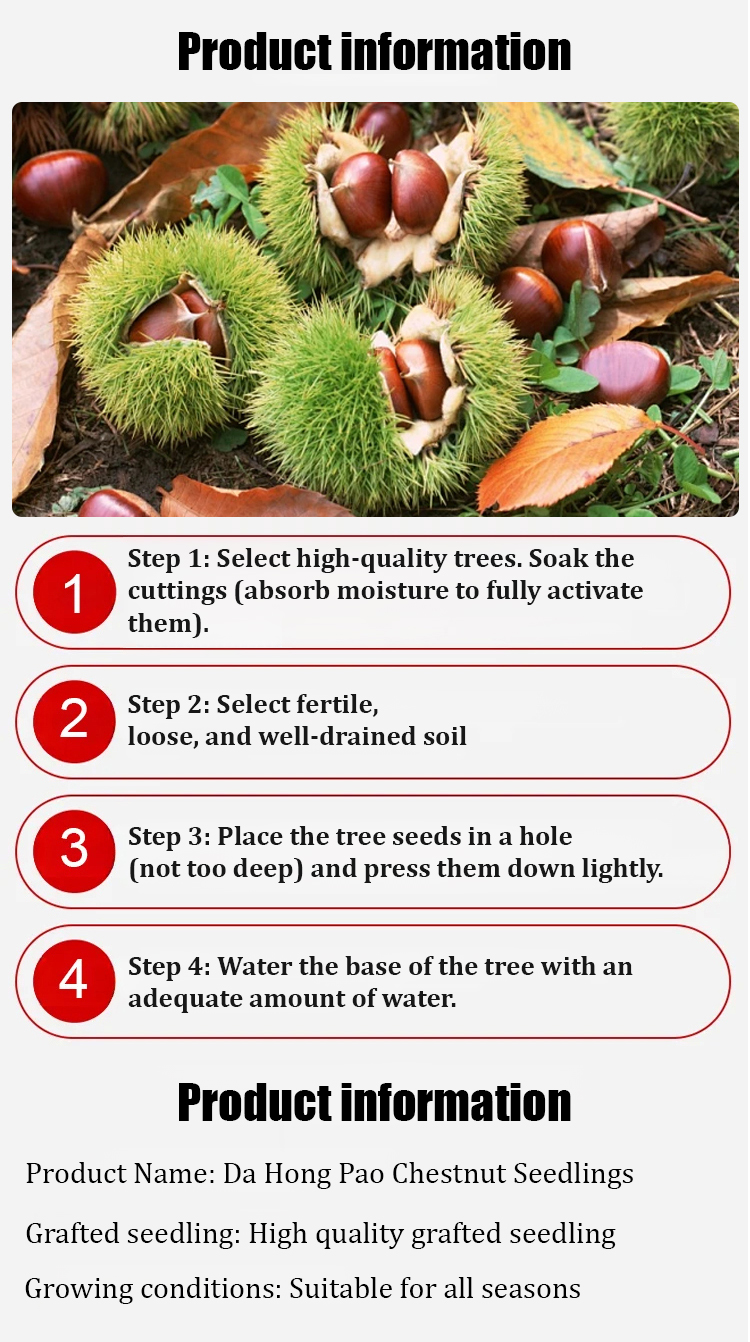 Product information

1 Step 1: Select high-quality trees. Soak the cuttings (absorb moisture to fully activate them).

2 Step 2: Select fertile, loose, and well-drained soil

3 Step 3: Place the tree seeds in a hole (not too deep) and press them down lightly.

4 Step 4: Water the base of the tree with an adequate amount of water.

Product information

Product Name: Da Hong Pao Chestnut Seedlings

Grafted seedling: High quality grafted seedling

Growing conditions: Suitable for all seasons