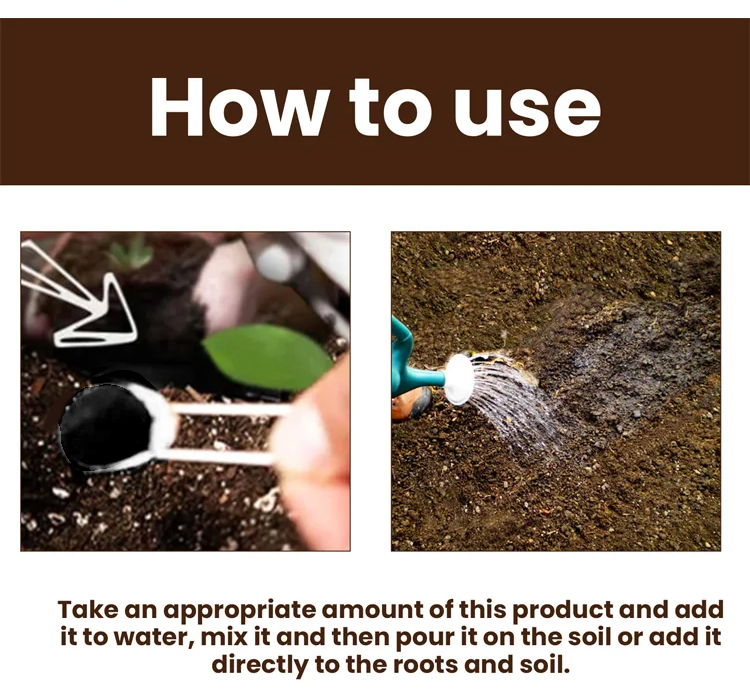 How to use

Take an appropriate amount of this product and add it to water, mix it and then pour it on the soil or add it directly to the roots and soil.