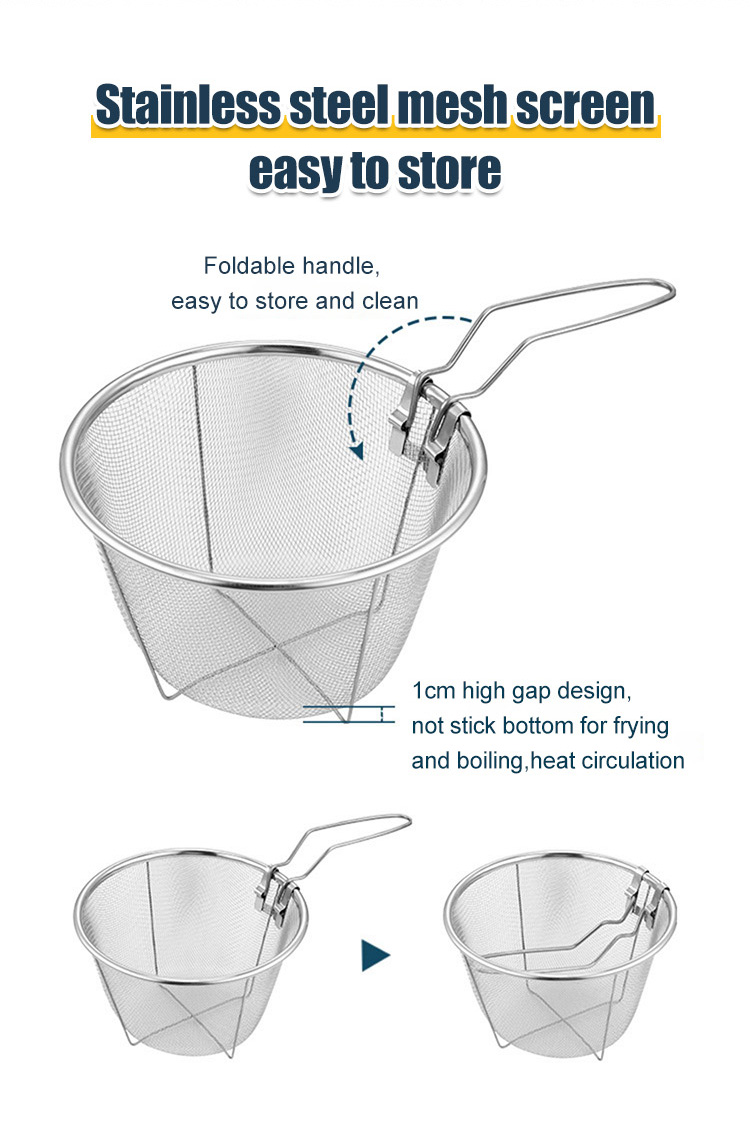 Stainless steel mesh screen
easy to store

Foldable handle,
easy to store and clean

1cm high gap design,
not stick bottom for frying
and boiling,heat circulation