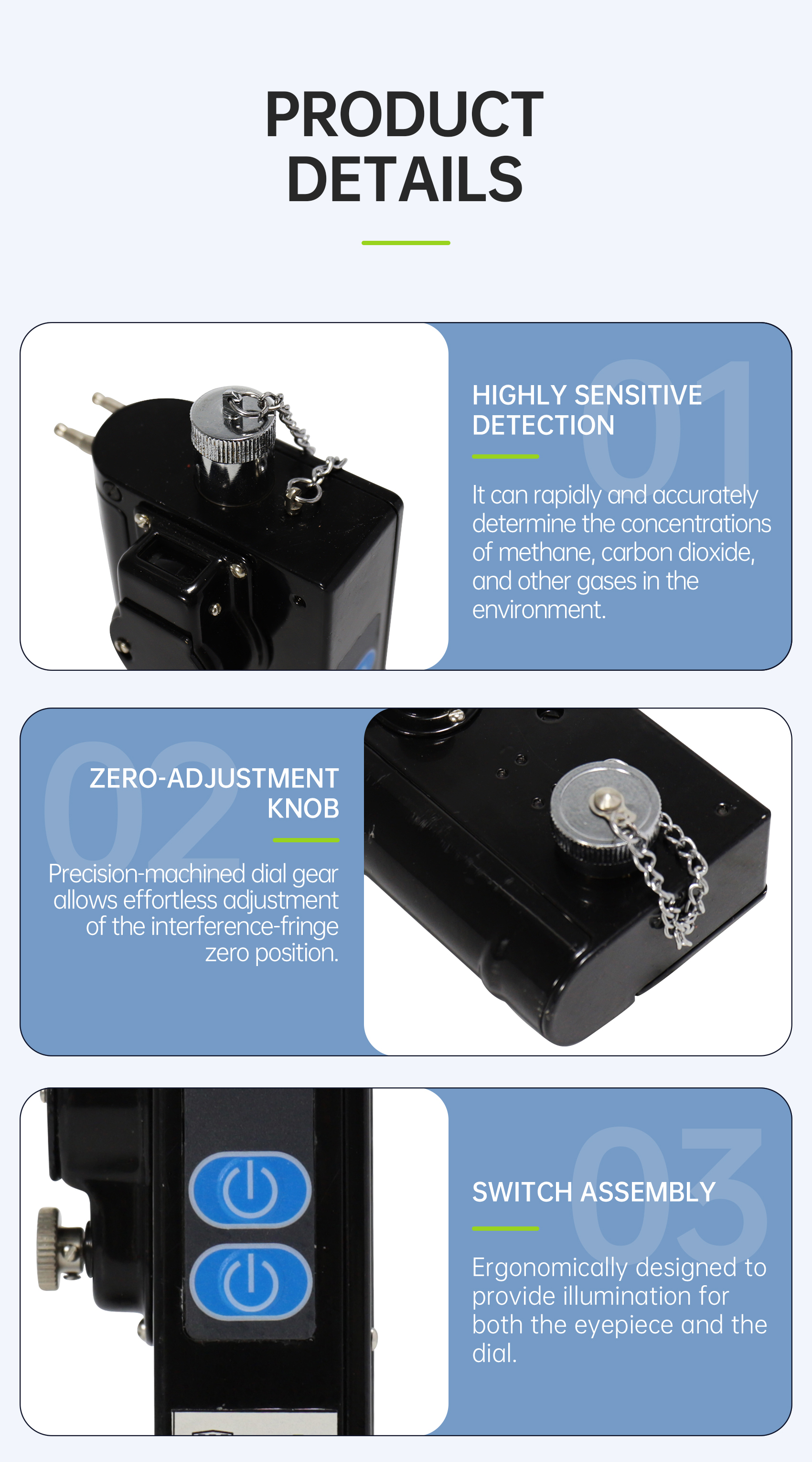 PRODUCT DETAILS

01

HIGHLY SENSITIVE DETECTION

It can rapidly and accurately determine the concentrations of methane, carbon dioxide, and other gases in the environment.

02

ZERO-ADJUSTMENT KNOB

Precision-machined dial gear allows effortless adjustment of the interference-fringe zero position.

03

SWITCH ASSEMBLY

Ergonomically designed to provide illumination for both the eyepiece and the dial.