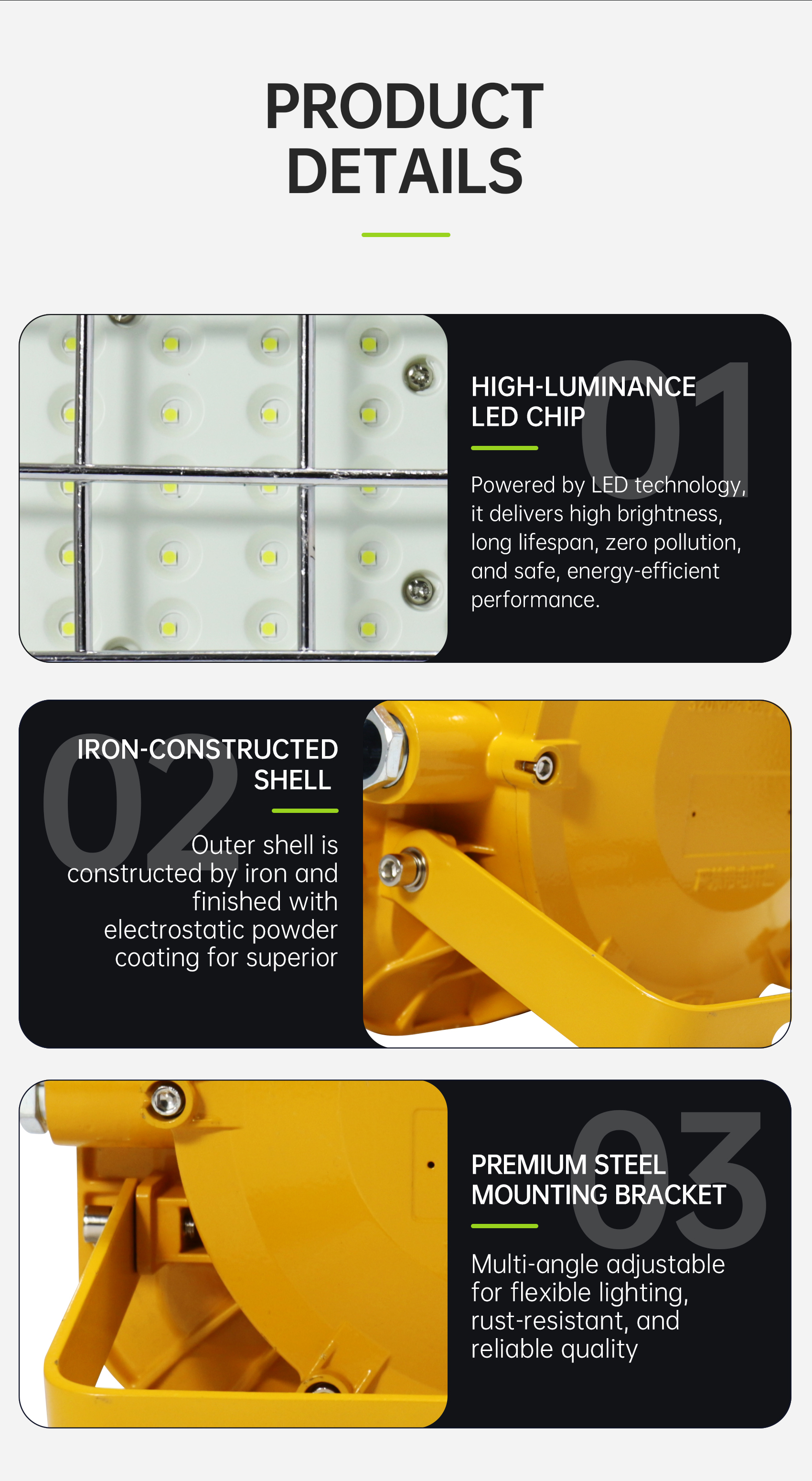 PRODUCT DETAILS

01

HIGH-LUMINANCE LED CHIP

Powered by LED technology, it delivers high brightness, long lifespan, zero pollution, and safe, energy-efficient performance.

02

IRON-CONSTRUCTED SHELL

Outer shell is constructed by iron and finished with electrostatic powder coating for superior

03

PREMIUM STEEL MOUNTING BRACKET

Multi-angle adjustable for flexible lighting, rust-resistant, and reliable quality