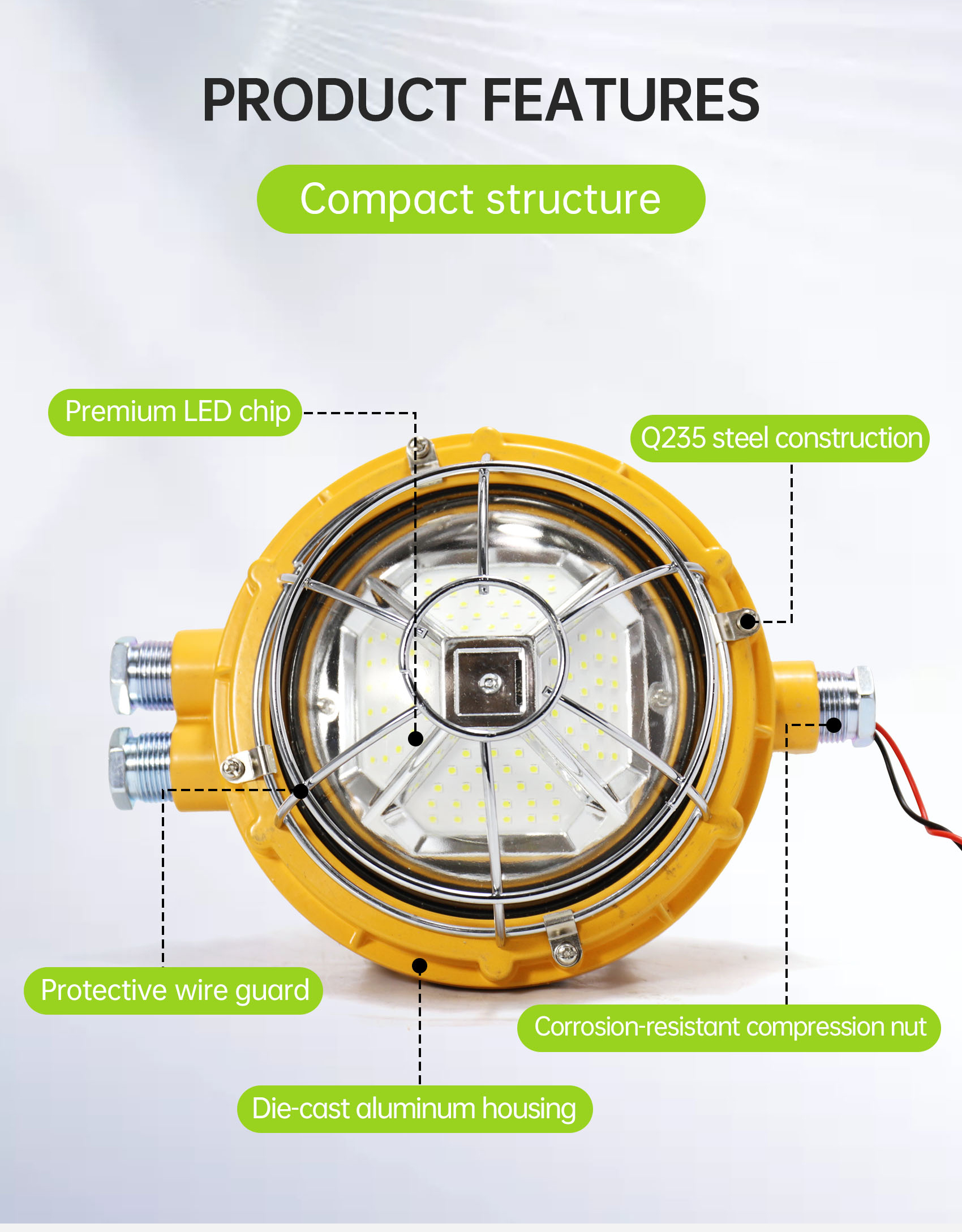 PRODUCT FEATURES

Compact structure

Premium LED chip

Q235 steel construction

Protective wire guard

Corrosion-resistant compression nut

Die-cast aluminum housing