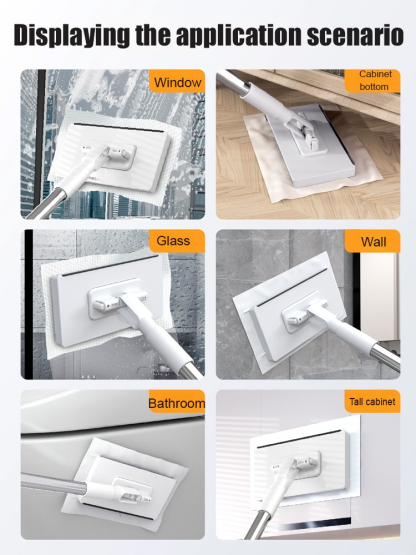 Displaying the application scenario

Window

Cabinet bottom

Glass

Wall

Bathroom

Tall cabinet