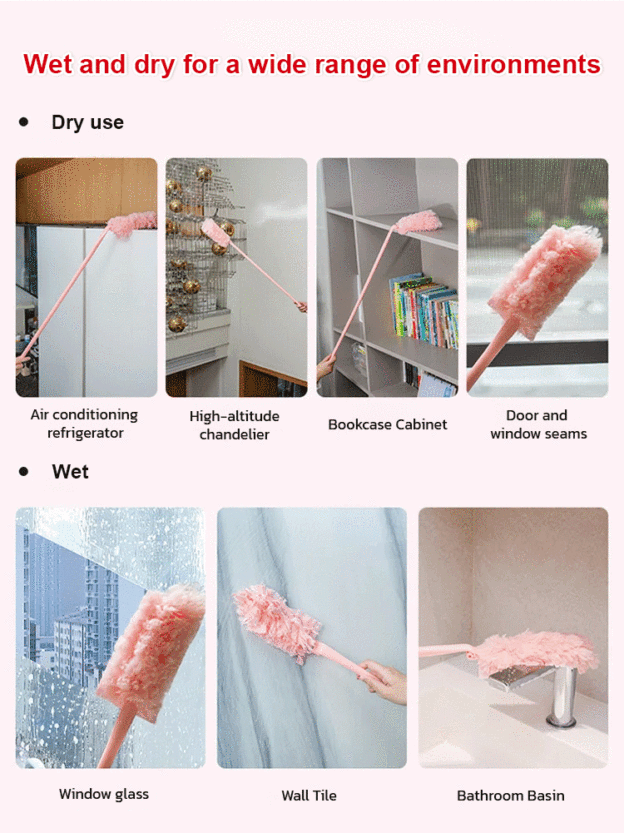 Wet and dry for a wide range of environments

• Dry use

Air conditioning refrigerator

High-altitude chandelier

Bookcase Cabinet

Door and window seams

• Wet

Window glass

Wall Tile

Bathroom Basin