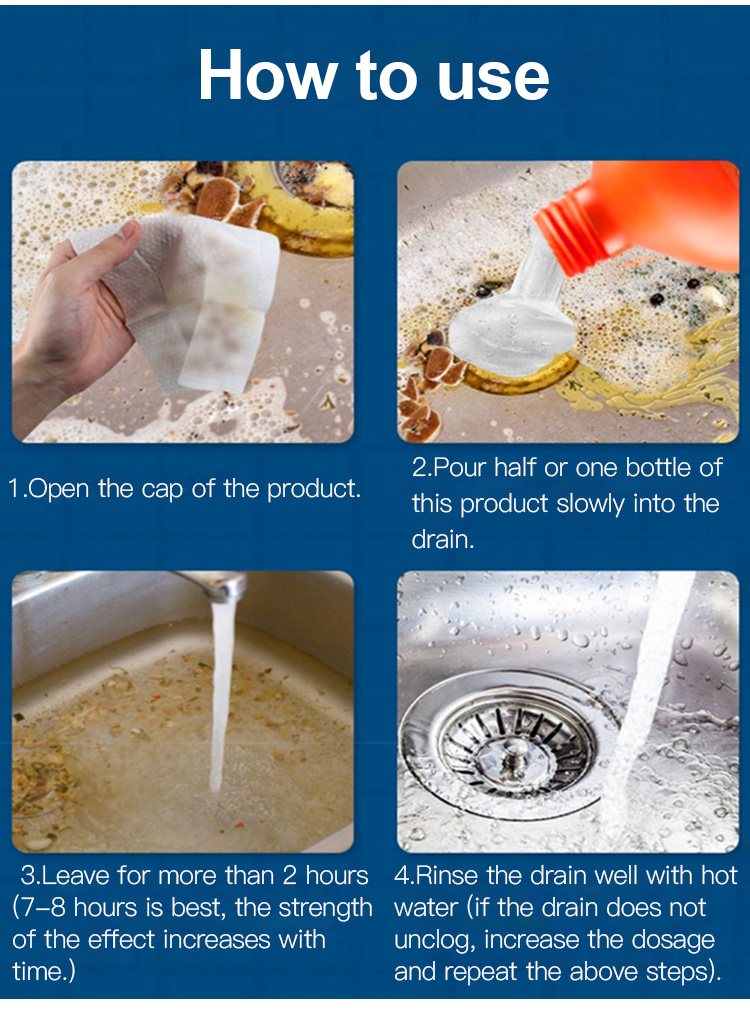 How to use

1.Open the cap of the product.

2.Pour half or one bottle of this product slowly into the drain.

3.Leave for more than 2 hours (7–8 hours is best, the strength of the effect increases with time.)

4.Rinse the drain well with hot water (if the drain does not unclog, increase the dosage and repeat the above steps).