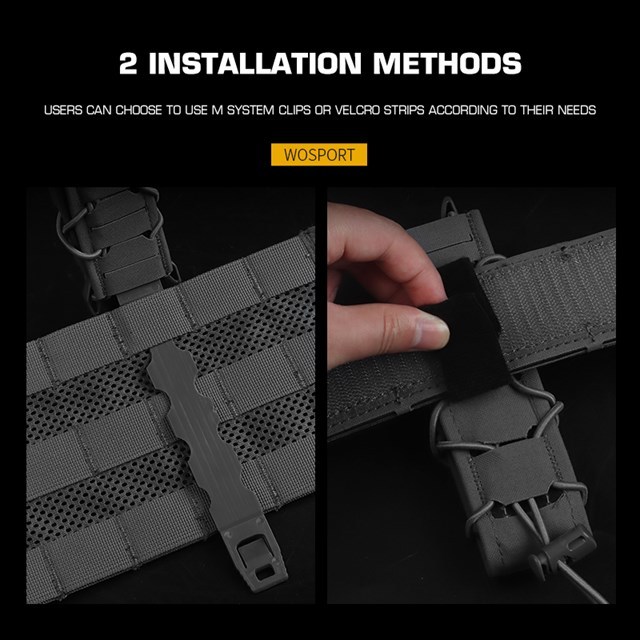 2 INSTALLATION METHODS

USERS CAN CHOOSE TO USE M SYSTEM CLIPS OR VELCRO STRIPS ACCORDING TO THEIR NEEDS

WOSPORT