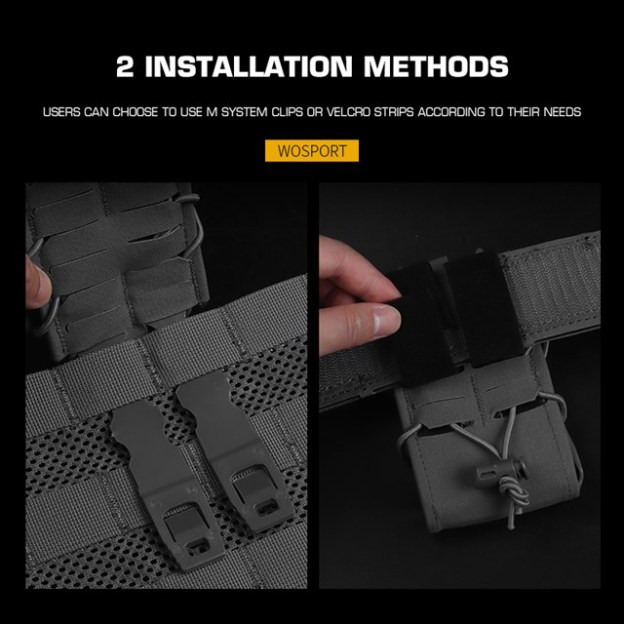 2 INSTALLATION METHODS

USERS CAN CHOOSE TO USE M SYSTEM CLIPS OR VELCRO STRIPS ACCORDING TO THEIR NEEDS

WOSPORT