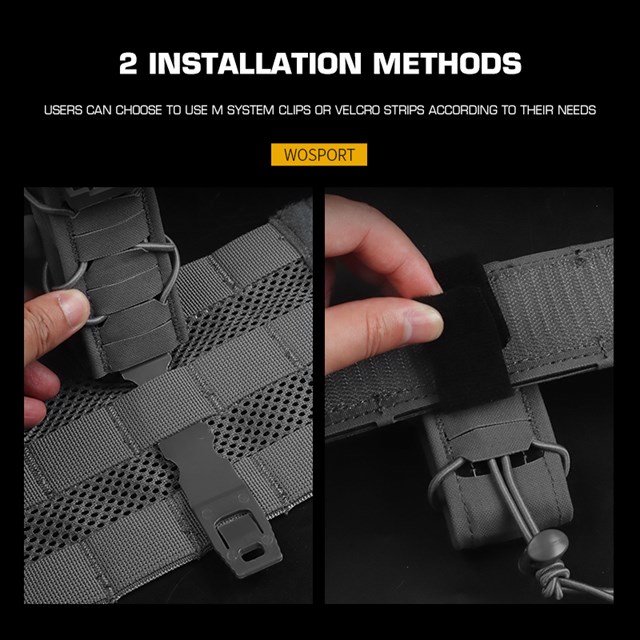 2 INSTALLATION METHODS

USERS CAN CHOOSE TO USE M SYSTEM CLIPS OR VELCRO STRIPS ACCORDING TO THEIR NEEDS

WOSPORT