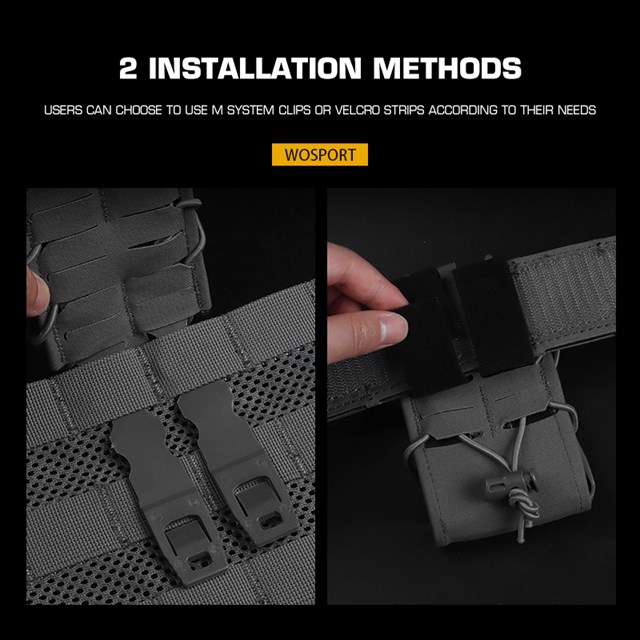 2 INSTALLATION METHODS

USERS CAN CHOOSE TO USE M SYSTEM CLIPS OR VELCRO STRIPS ACCORDING TO THEIR NEEDS

WOSPORT