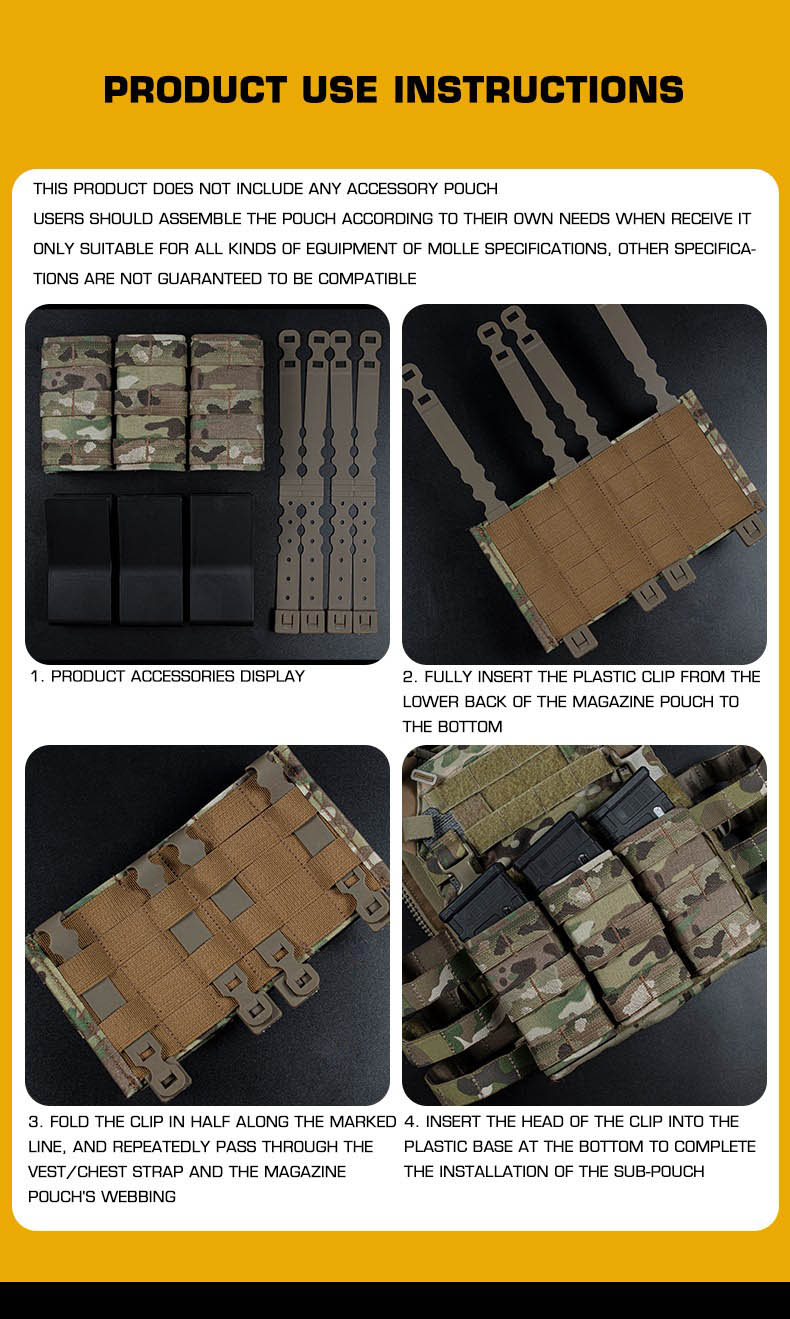 PRODUCT USE INSTRUCTIONS

THIS PRODUCT DOES NOT INCLUDE ANY ACCESSORY POUCH

USERS SHOULD ASSEMBLE THE POUCH ACCORDING TO THEIR OWN NEEDS WHEN RECEIVE IT

ONLY SUITABLE FOR ALL KINDS OF EQUIPMENT OF MOLLE SPECIFICATIONS, OTHER SPECIFICATIONS ARE NOT GUARANTEED TO BE COMPATIBLE

1. PRODUCT ACCESSORIES DISPLAY

2. FULLY INSERT THE PLASTIC CLIP FROM THE LOWER BACK OF THE MAGAZINE POUCH TO THE BOTTOM

3. FOLD THE CLIP IN HALF ALONG THE MARKED LINE, AND REPEATEDLY PASS THROUGH THE VEST/CHEST STRAP AND THE MAGAZINE POUCH'S WEBBING

4. INSERT THE HEAD OF THE CLIP INTO THE PLASTIC BASE AT THE BOTTOM TO COMPLETE THE INSTALLATION OF THE SUB-POUCH