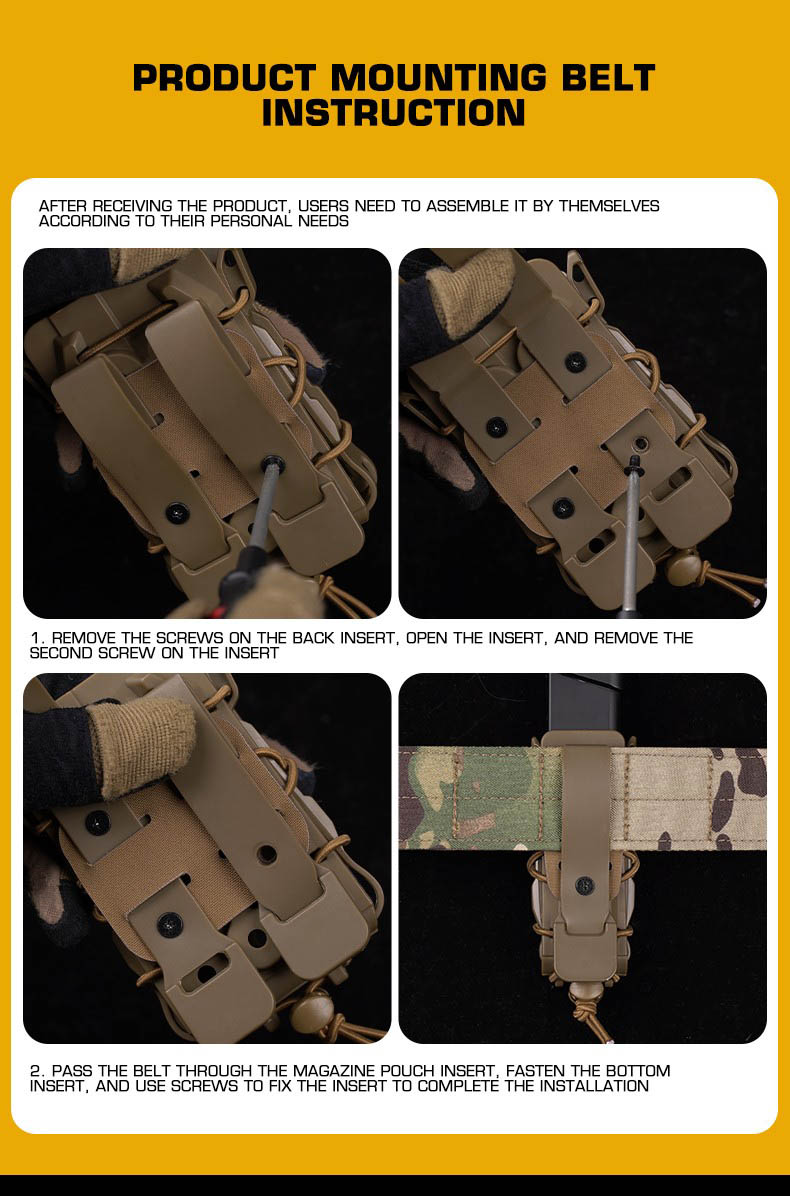 PRODUCT MOUNTING BELT INSTRUCTION

AFTER RECEIVING THE PRODUCT, USERS NEED TO ASSEMBLE IT BY THEMSELVES ACCORDING TO THEIR PERSONAL NEEDS

1. REMOVE THE SCREWS ON THE BACK INSERT, OPEN THE INSERT, AND REMOVE THE SECOND SCREW ON THE INSERT

2. PASS THE BELT THROUGH THE MAGAZINE POUCH INSERT, FASTEN THE BOTTOM INSERT, AND USE SCREWS TO FIX THE INSERT TO COMPLETE THE INSTALLATION