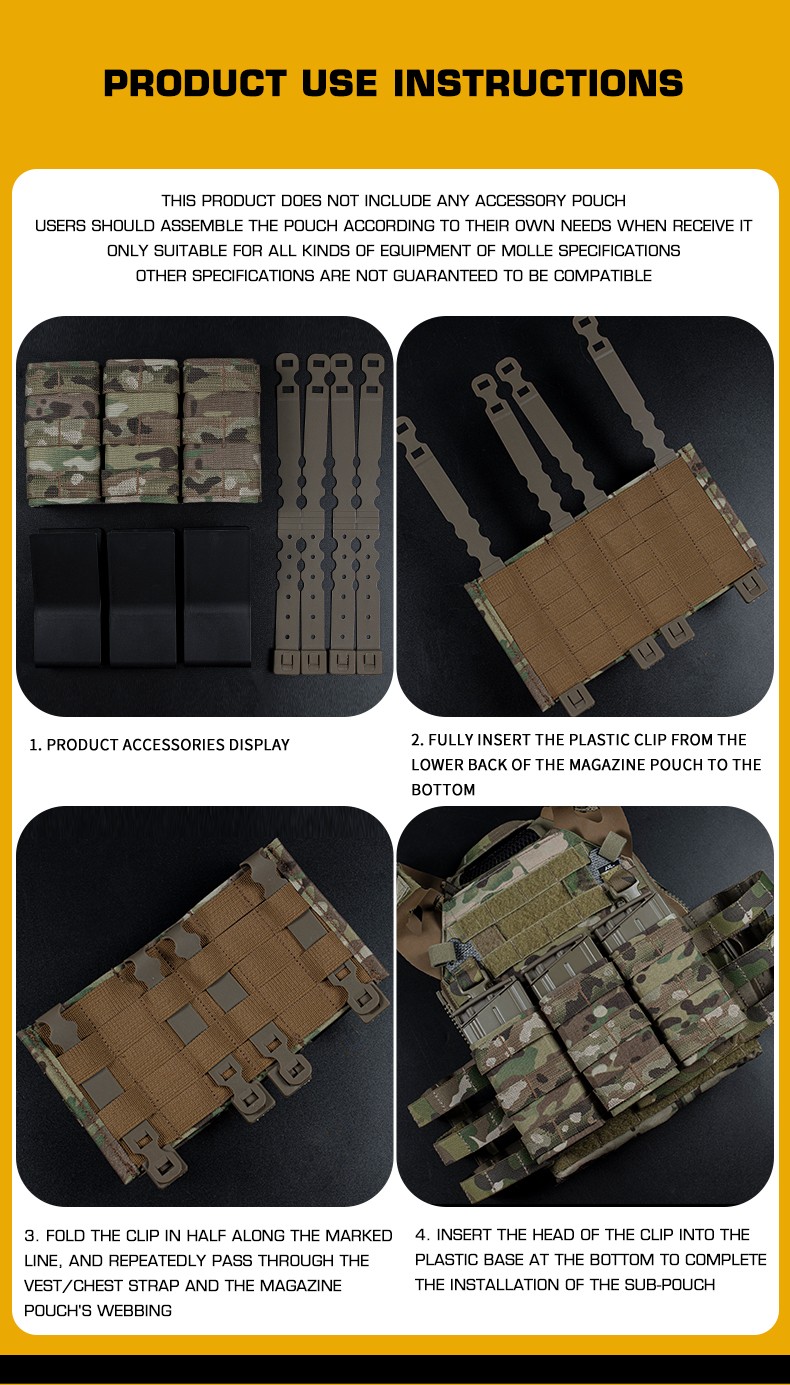 PRODUCT USE INSTRUCTIONS

THIS PRODUCT DOES NOT INCLUDE ANY ACCESSORY POUCH
USERS SHOULD ASSEMBLE THE POUCH ACCORDING TO THEIR OWN NEEDS WHEN RECEIVE IT
ONLY SUITABLE FOR ALL KINDS OF EQUIPMENT OF MOLLE SPECIFICATIONS
OTHER SPECIFICATIONS ARE NOT GUARANTEED TO BE COMPATIBLE

1. PRODUCT ACCESSORIES DISPLAY

2. FULLY INSERT THE PLASTIC CLIP FROM THE LOWER BACK OF THE MAGAZINE POUCH TO THE BOTTOM

3. FOLD THE CLIP IN HALF ALONG THE MARKED LINE, AND REPEATEDLY PASS THROUGH THE VEST/CHEST STRAP AND THE MAGAZINE POUCH'S WEBBING

4. INSERT THE HEAD OF THE CLIP INTO THE PLASTIC BASE AT THE BOTTOM TO COMPLETE THE INSTALLATION OF THE SUB-POUCH